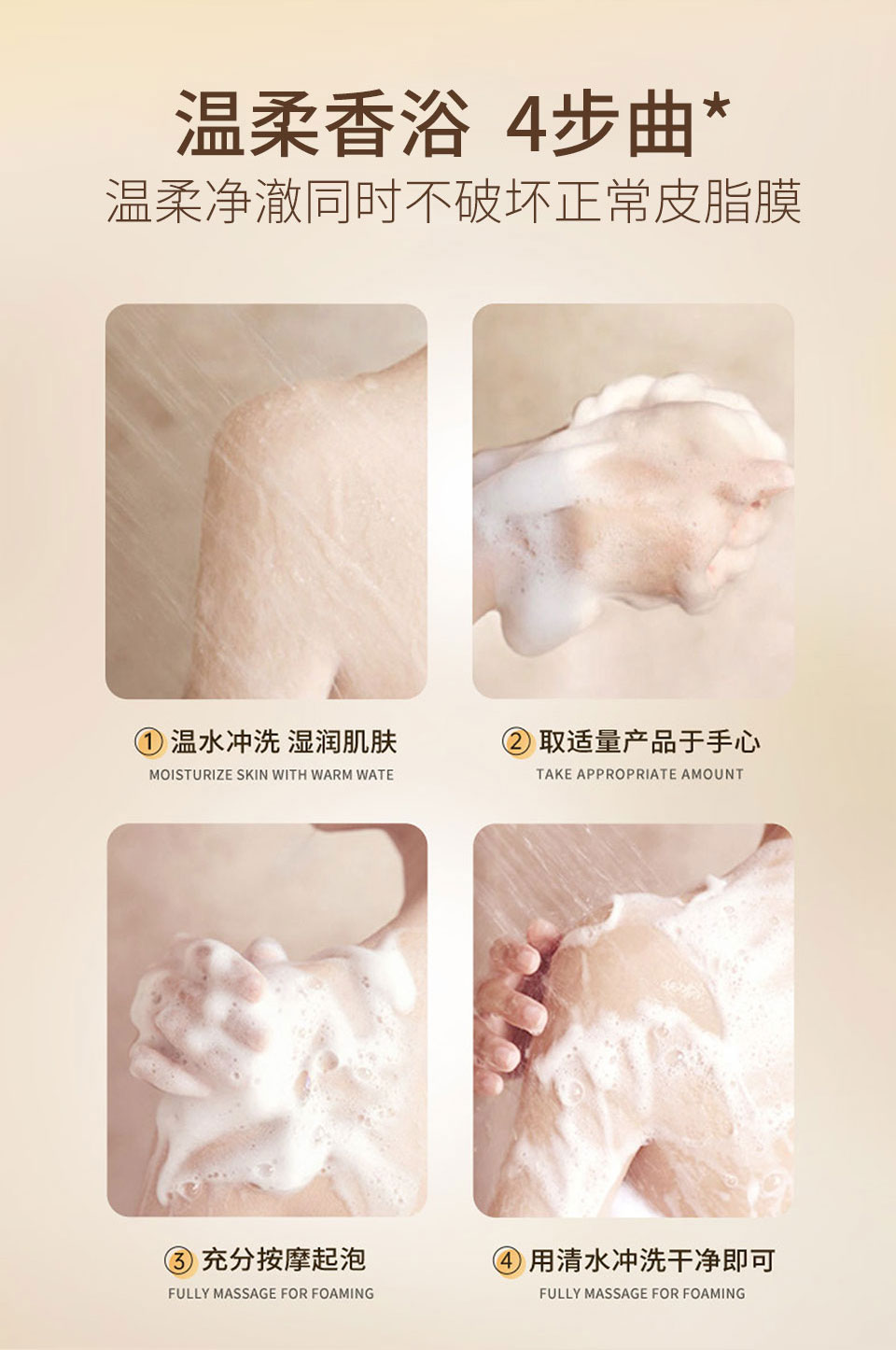 温柔香浴 4步曲*

温柔净澈同时不破坏正常皮脂膜

① 温水冲洗 湿润肌肤
MOISTURIZE SKIN WITH WARM WATE

② 取适量产品于手心
TAKE APPROPRIATE AMOUNT

③ 充分按摩起泡
FULLY MASSAGE FOR FOAMING

④ 用清水冲洗干净即可
FULLY MASSAGE FOR FOAMING