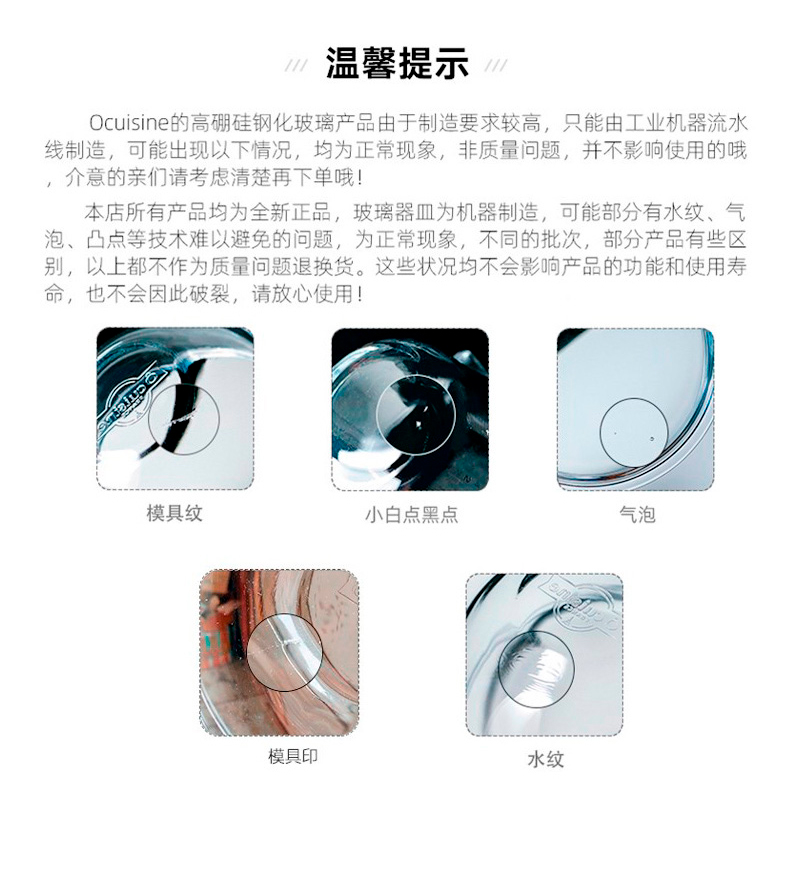 温馨提示

Ocuisine的高硼硅钢化玻璃产品由于制造要求较高，只能由工业机器流水线制造，可能出现以下情况，均为正常现象，非质量问题，并不影响使用的哦，介意的亲们请考虑清楚再下单哦！

本店所有产品均为全新正品，玻璃器皿为机器制造，可能部分有水纹、气泡、凸点等技术难以避免的问题，为正常现象，不同的批次，部分产品有些区别，以上都不作为质量问题退换货。这些状况均不会影响产品的功能和使用寿命，也不会因此破裂，请放心使用！

模具纹

小白点黑点

气泡

模具印

水纹