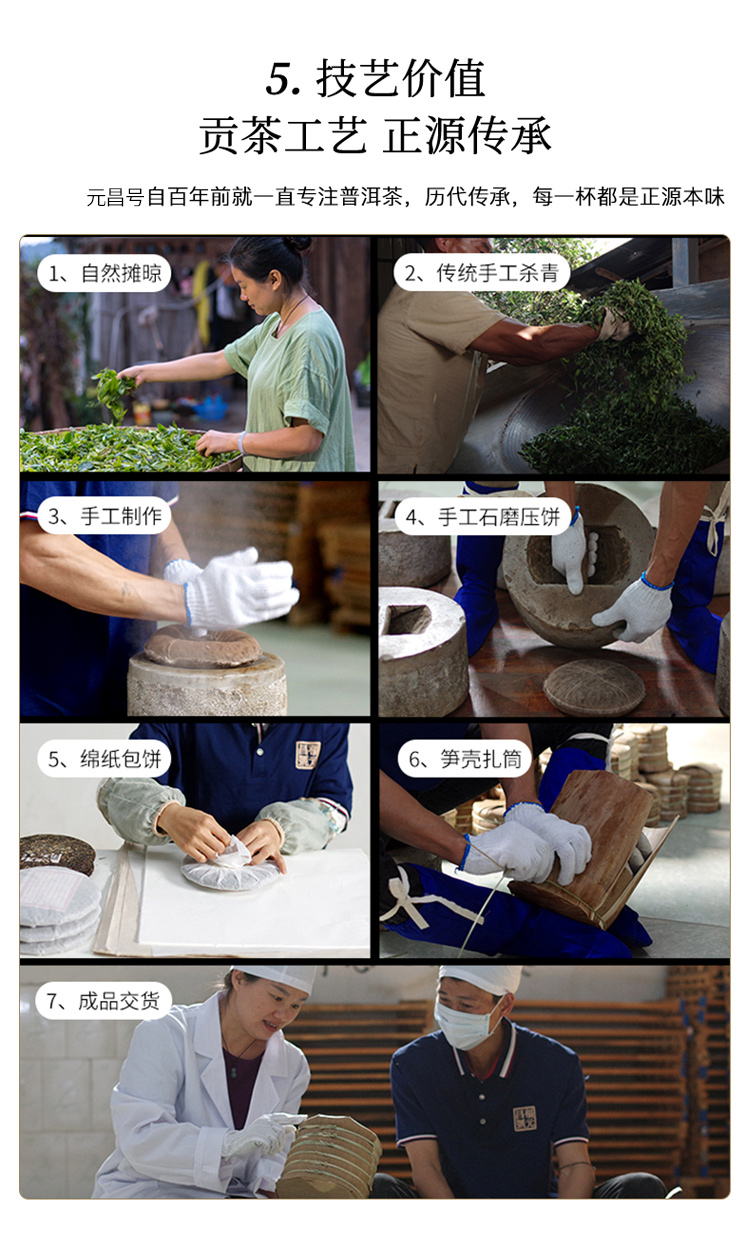 5. 技艺价值

贡茶工艺 正源传承

元昌号自百年前就一直专注普洱茶，历代传承，每一杯都是正源本味

1、自然摊晾

2、传统手工杀青

3、手工制作

4、手工石磨压饼

5、绵纸包饼

6、笋壳扎筒

7、成品交货