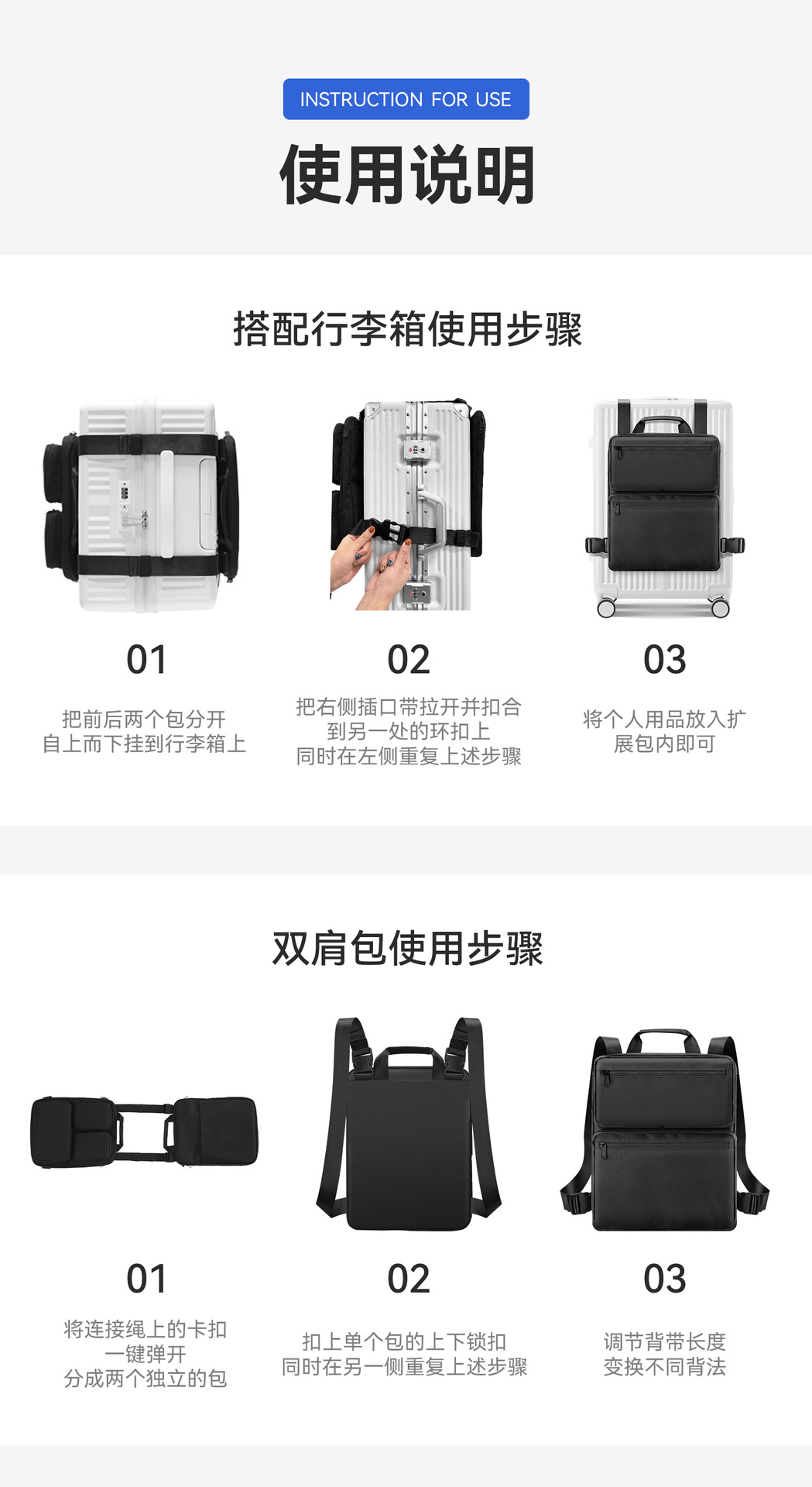 INSTRUCTION FOR USE

使用说明

搭配行李箱使用步骤

01

把前后两个包分开
自上而下挂到行李箱上

02

把右侧插口带拉开并扣合
到另一处的环扣上
同时在左侧重复上述步骤

03

将个人用品放入扩
展包内即可

双肩包使用步骤

01

将连接绳上的卡扣
一键弹开
分成两个独立的包

02

扣上单个包的上下锁扣
同时在另一侧重复上述步骤

03

调节背带长度
变换不同背法