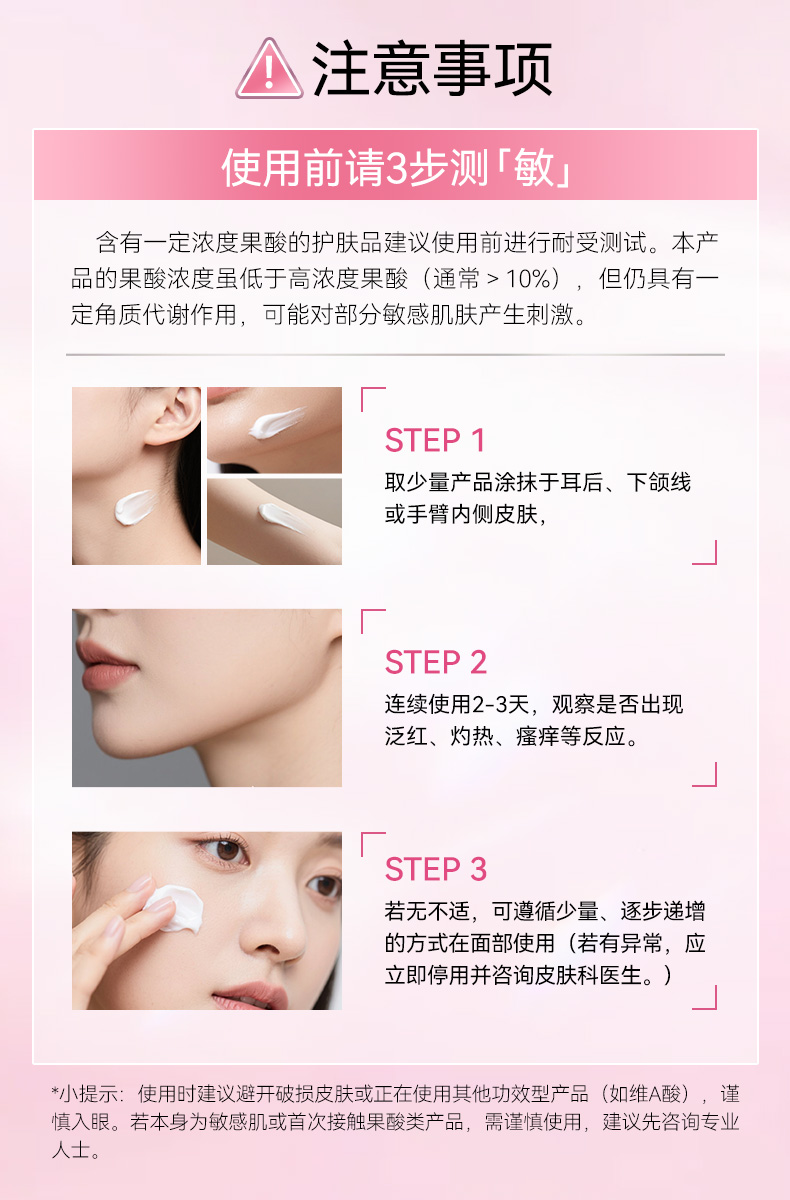 注意事项

使用前请3步测「敏」

含有一定浓度果酸的护肤品建议使用前进行耐受测试。本产品的果酸浓度虽低于高浓度果酸（通常 > 10%），但仍具有一定角质代谢作用，可能对部分敏感肌肤产生刺激。

STEP 1
取少量产品涂抹于耳后、下颌线或手臂内侧皮肤，

STEP 2
连续使用2-3天，观察是否出现泛红、灼热、瘙痒等反应。

STEP 3
若无不适，可遵循少量、逐步递增的方式在面部使用（若有异常，应立即停用并咨询皮肤科医生。）

*小提示：使用时建议避开破损皮肤或正在使用其他功效型产品（如维A酸），谨慎入眼。若本身为敏感肌或首次接触果酸类产品，需谨慎使用，建议先咨询专业人士。