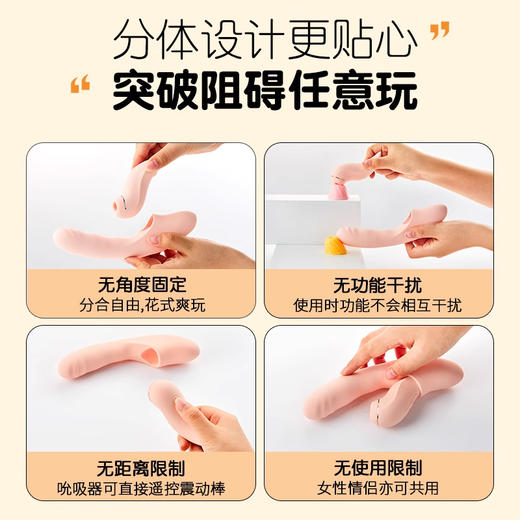 分体设计更贴心 ”
“ 突破阻碍任意玩

无角度固定
分合自由,花式爽玩

无功能干扰
使用时功能不会相互干扰

无距离限制
吮吸器可直接遥控震动棒

无使用限制
女性情侣亦可共用