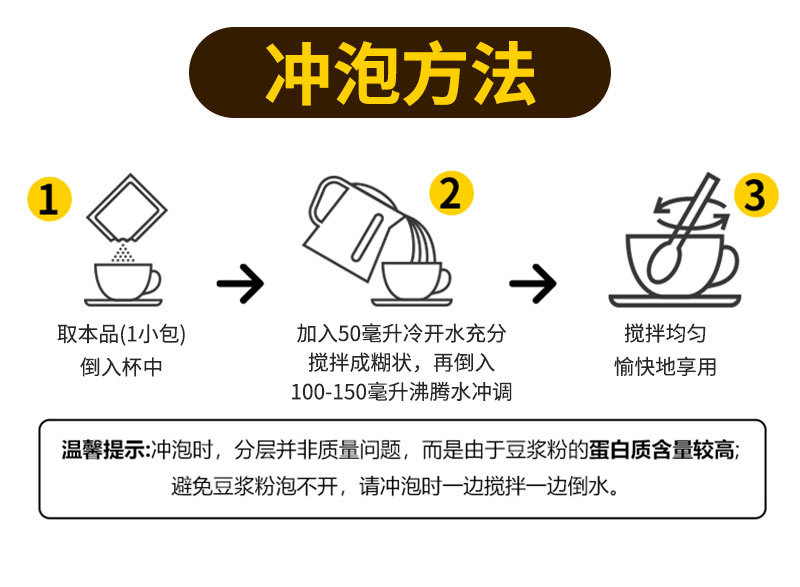 冲泡方法

1

取本品(1小包)
倒入杯中

2

加入50毫升冷开水充分
搅拌成糊状，再倒入
100-150毫升沸腾水冲调

3

搅拌均匀
愉快地享用

温馨提示:冲泡时，分层并非质量问题，而是由于豆浆粉的蛋白质含量较高;
避免豆浆粉泡不开，请冲泡时一边搅拌一边倒水。