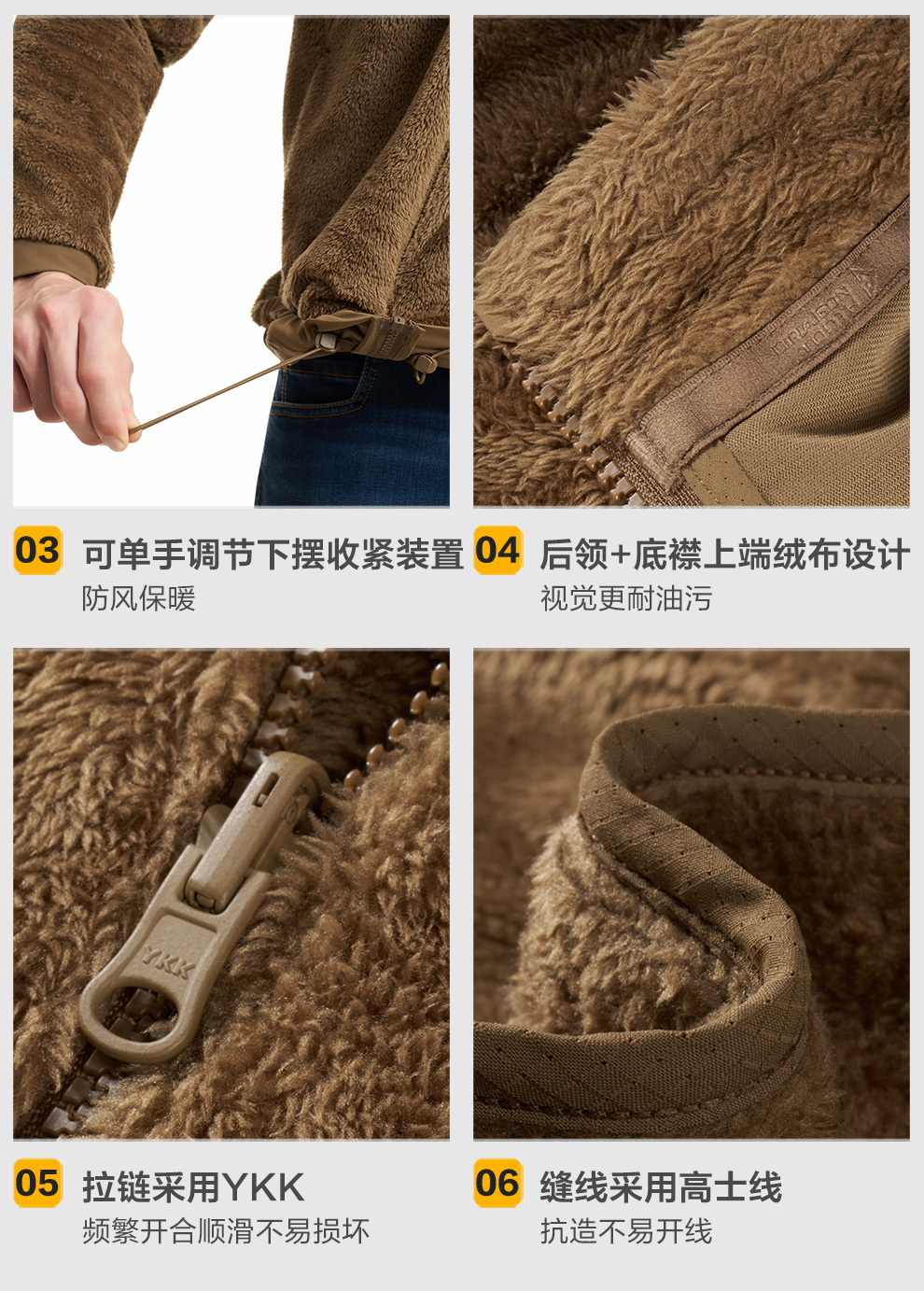 03 可单手调节下摆收紧装置
防风保暖

04 后领+底襟上端绒布设计
视觉更耐油污

YKK

05 拉链采用YKK
频繁开合顺滑不易损坏

06 缝线采用高士线
抗造不易开线