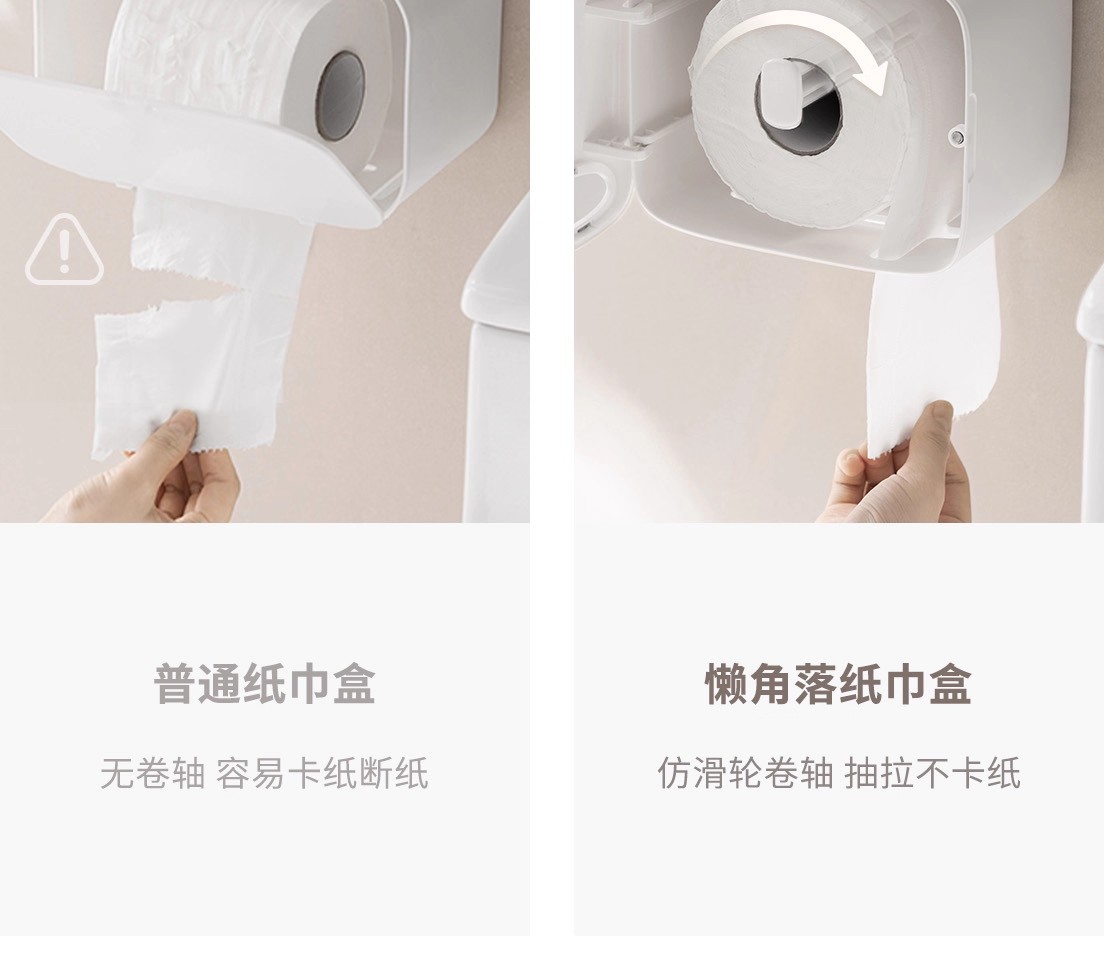 普通纸巾盒

无卷轴 容易卡纸断纸

懒角落纸巾盒

仿滑轮卷轴 抽拉不卡纸