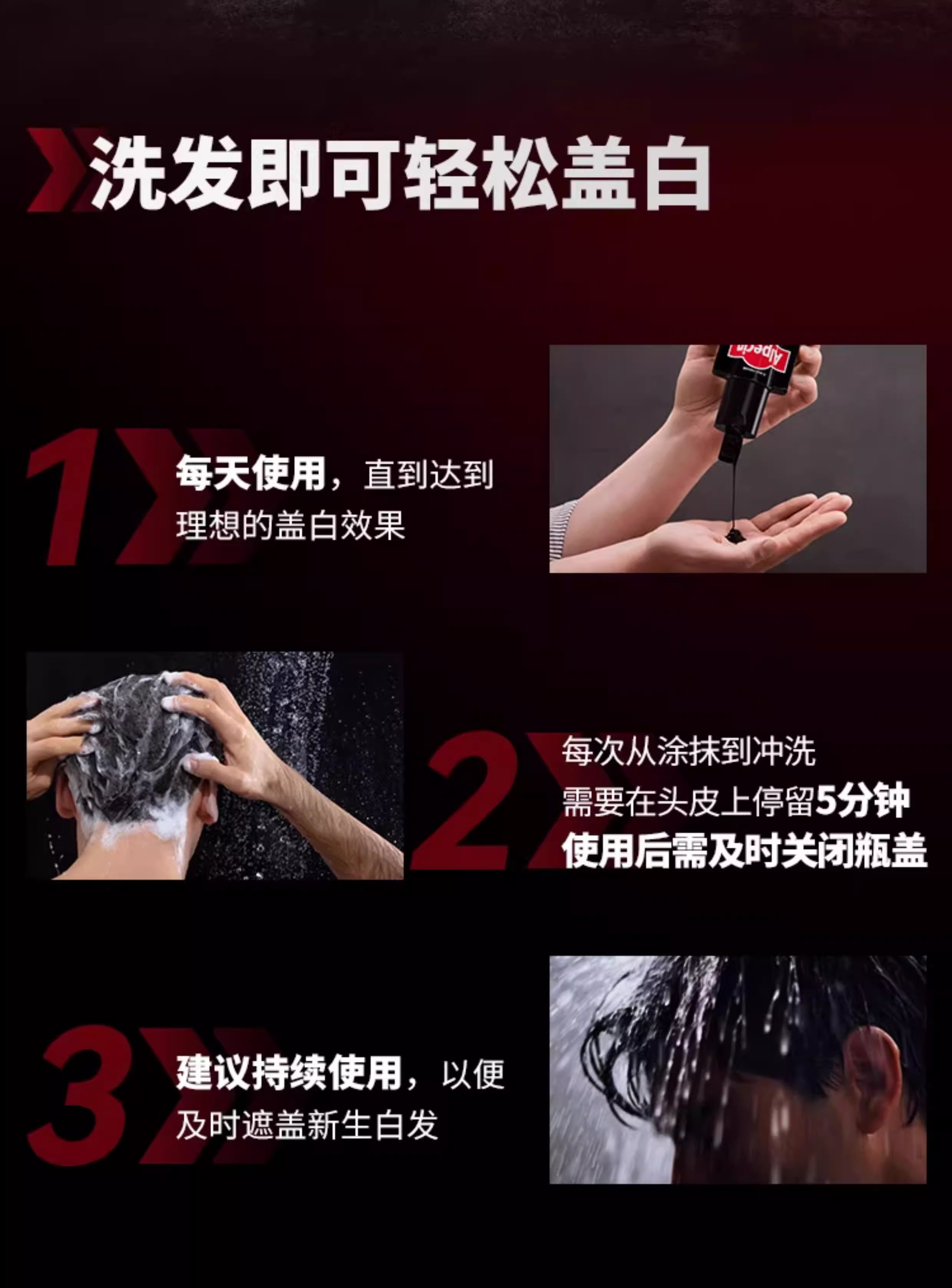 洗发即可轻松盖白

1

每天使用，直到达到理想的盖白效果

Alpecin

2

每次从涂抹到冲洗
需要在头皮上停留5分钟
使用后需及时关闭瓶盖

3

建议持续使用，以便及时遮盖新生白发