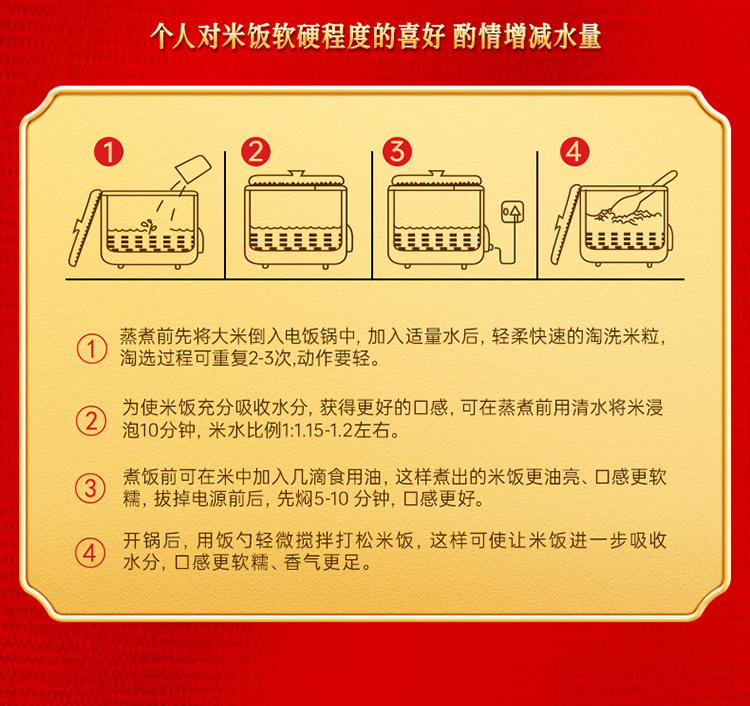 个人对米饭软硬程度的喜好 酌情增减水量

1 2 3 4

① 蒸煮前先将大米倒入电饭锅中，加入适量水后，轻柔快速的淘洗米粒，淘选过程可重复2-3次,动作要轻。

② 为使米饭充分吸收水分，获得更好的口感，可在蒸煮前用清水将米浸泡10分钟，米水比例1:1.15-1.2左右。

③ 煮饭前可在米中加入几滴食用油，这样煮出的米饭更油亮、口感更软糯，拔掉电源前后，先焖5-10 分钟，口感更好。

④ 开锅后，用饭勺轻微搅拌打松米饭，这样可使让米饭进一步吸收水分，口感更软糯、香气更足。