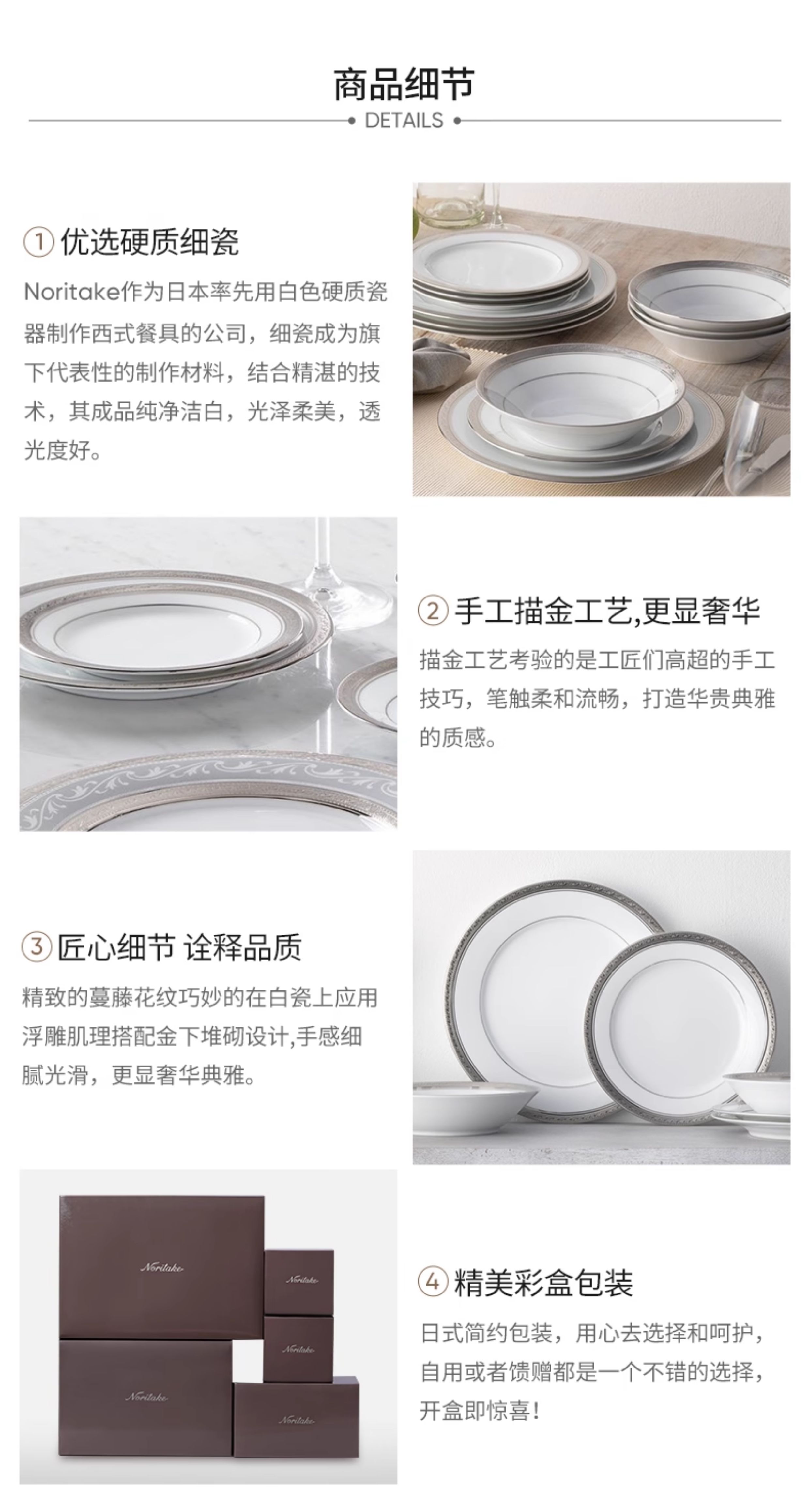 商品细节

DETAILS

① 优选硬质细瓷

Noritake作为日本率先用白色硬质瓷器制作西式餐具的公司，细瓷成为旗下代表性的制作材料，结合精湛的技术，其成品纯净洁白，光泽柔美，透光度好。

② 手工描金工艺,更显奢华

描金工艺考验的是工匠们高超的手工技巧，笔触柔和流畅，打造华贵典雅的质感。

③ 匠心细节 诠释品质

精致的蔓藤花纹巧妙的在白瓷上应用浮雕肌理搭配金下堆砌设计,手感细腻光滑，更显奢华典雅。

Noritake

Noritake

Noritake

Noritake

Noritake

④ 精美彩盒包装

日式简约包装，用心去选择和呵护，自用或者馈赠都是一个不错的选择，开盒即惊喜！