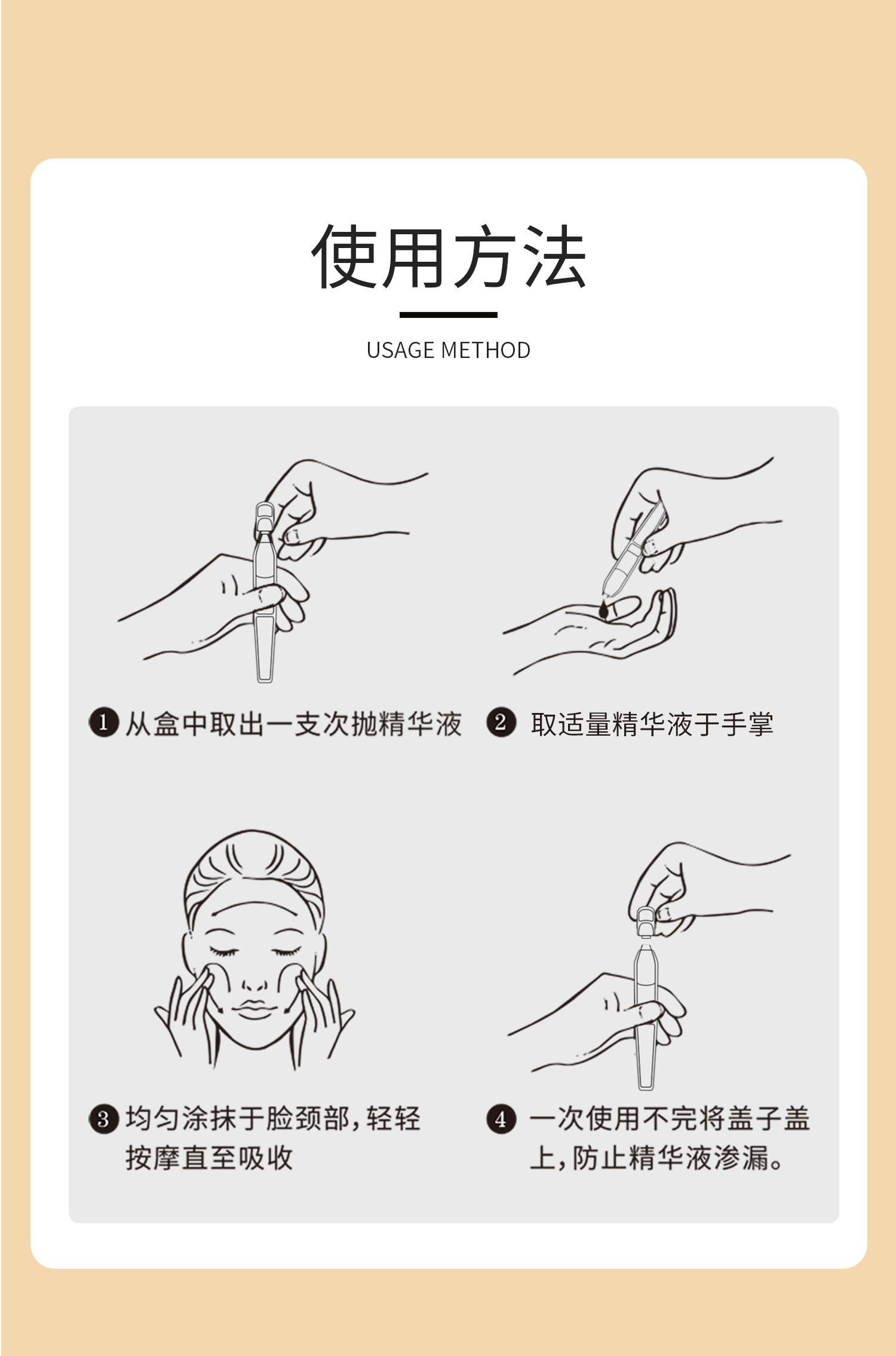 使用方法

USAGE METHOD

❶ 从盒中取出一支次抛精华液

❷ 取适量精华液于手掌

❸ 均匀涂抹于脸颈部，轻轻按摩直至吸收

❹ 一次使用不完将盖子盖上，防止精华液渗漏。