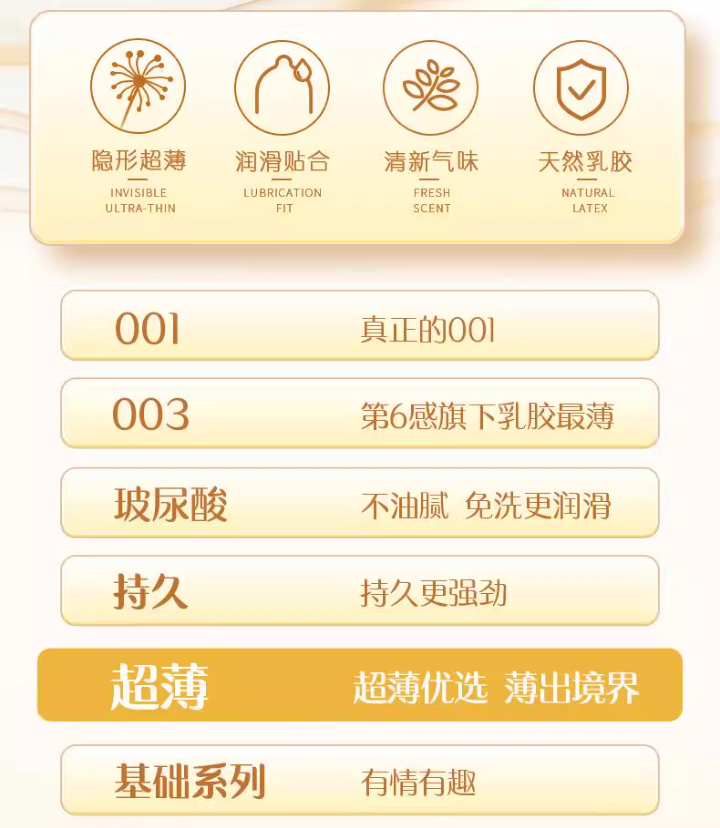 隐形超薄
INVISIBLE
ULTRA-THIN

润滑贴合
LUBRICATION
FIT

清新气味
FRESH
SCENT

天然乳胶
NATURAL
LATEX

001 真正的001

003 第6感旗下乳胶最薄

玻尿酸 不油腻 免洗更润滑

持久 持久更强劲

超薄 超薄优选 薄出境界

基础系列 有情有趣