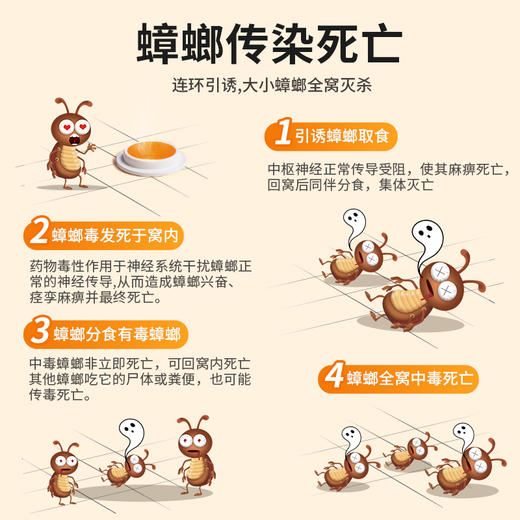 蟑螂传染死亡

连环引诱,大小蟑螂全窝灭杀

1 引诱蟑螂取食

中枢神经正常传导受阻，使其麻痹死亡，回窝后同伴分食，集体灭亡

2 蟑螂毒发死于窝内

药物毒性作用于神经系统干扰蟑螂正常的神经传导,从而造成蟑螂兴奋、痉挛麻痹并最终死亡。

3 蟑螂分食有毒蟑螂

中毒蟑螂非立即死亡，可回窝内死亡其他蟑螂吃它的尸体或粪便，也可能传毒死亡。

4 蟑螂全窝中毒死亡