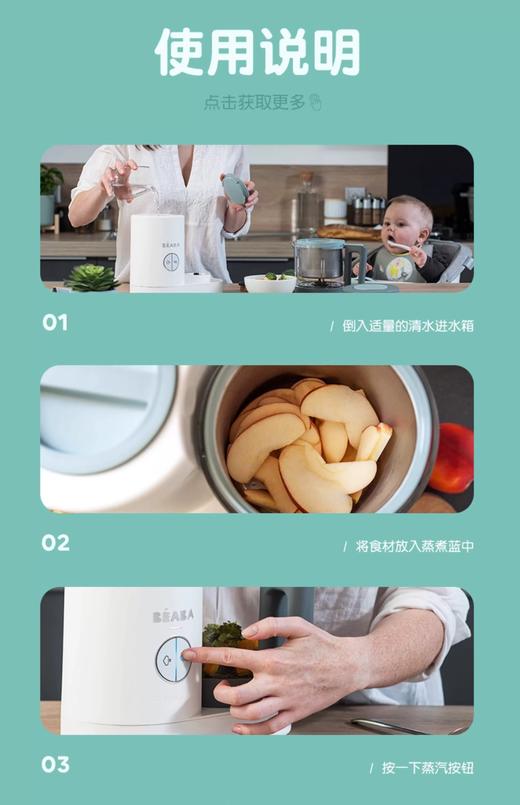 使用说明

点击获取更多

BÉABA

01

/ 倒入适量的清水进水箱

02

/ 将食材放入蒸煮蓝中

BÉABA

03

/ 按一下蒸汽按钮