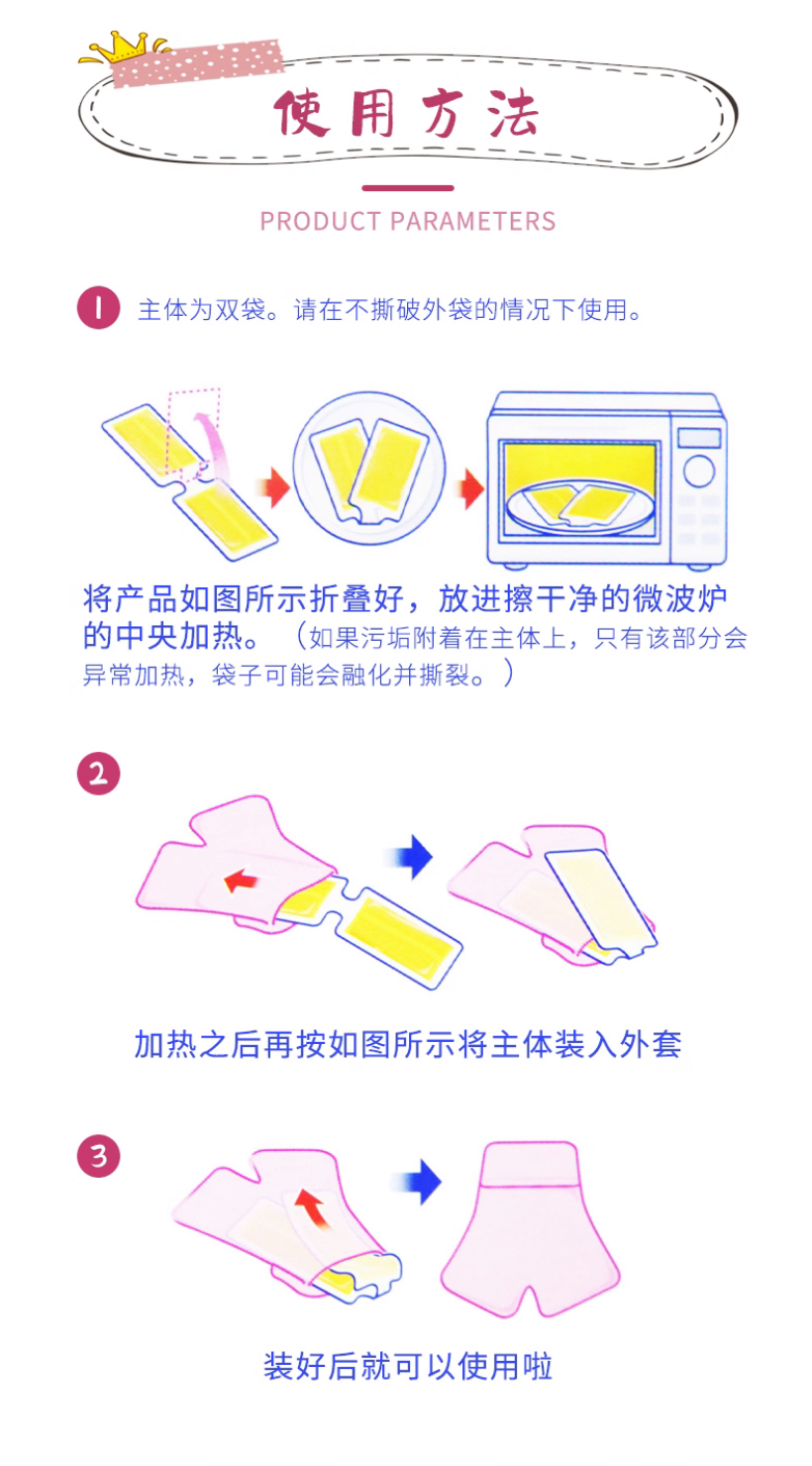 使用方法

PRODUCT PARAMETERS

1 主体为双袋。请在不撕破外袋的情况下使用。

将产品如图所示折叠好，放进擦干净的微波炉的中央加热。（如果污垢附着在主体上，只有该部分会异常加热，袋子可能会融化并撕裂。）

2

加热之后再按如图所示将主体装入外套

3

装好后就可以使用啦