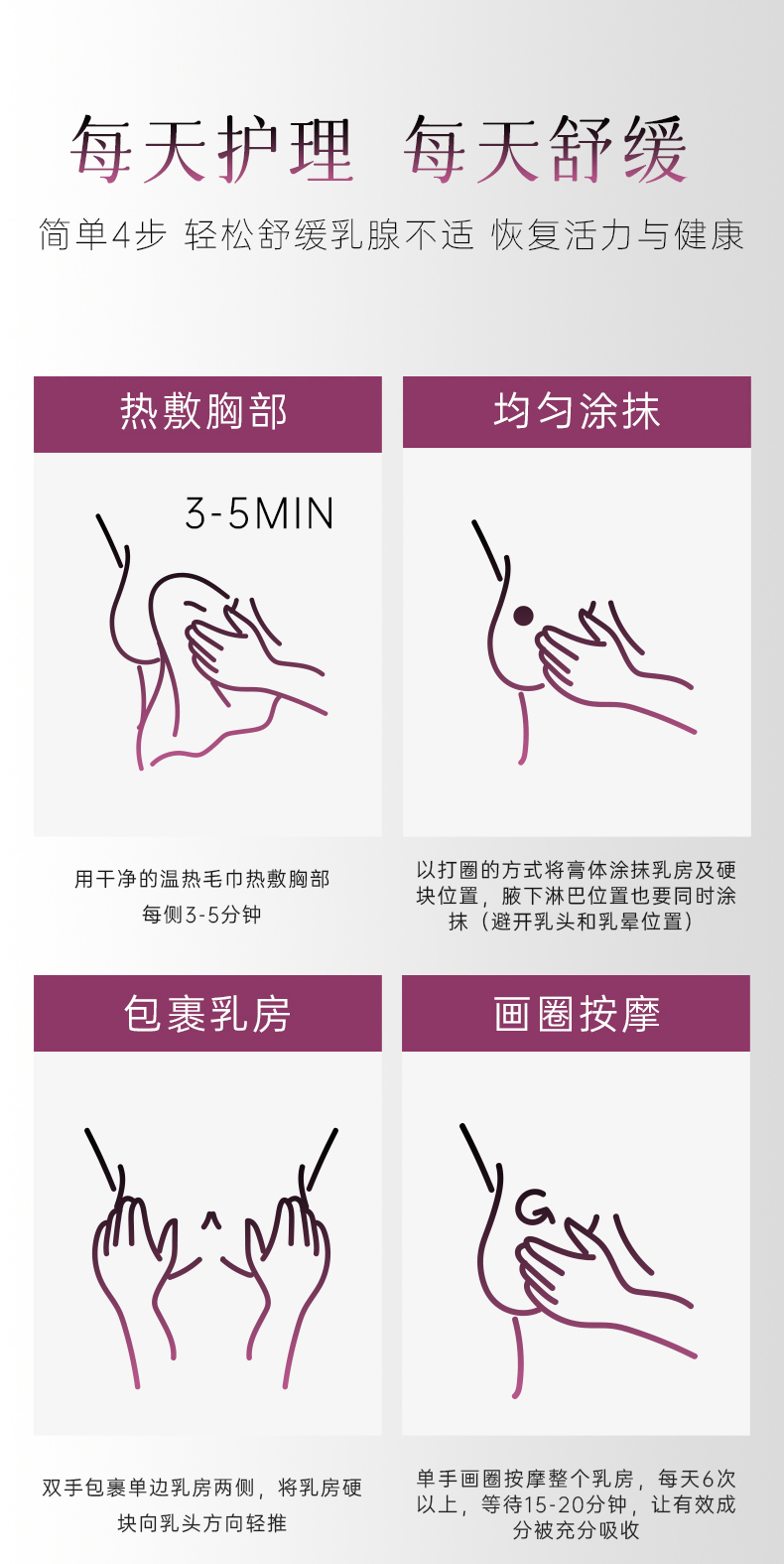 每天护理 每天舒缓

简单4步 轻松舒缓乳腺不适 恢复活力与健康

热敷胸部

3-5MIN

用干净的温热毛巾热敷胸部
每侧3-5分钟

均匀涂抹

以打圈的方式将膏体涂抹乳房及硬块位置，腋下淋巴位置也要同时涂抹（避开乳头和乳晕位置）

包裹乳房

双手包裹单边乳房两侧，将乳房硬块向乳头方向轻推

画圈按摩

单手画圈按摩整个乳房，每天6次以上，等待15-20分钟，让有效成分被充分吸收