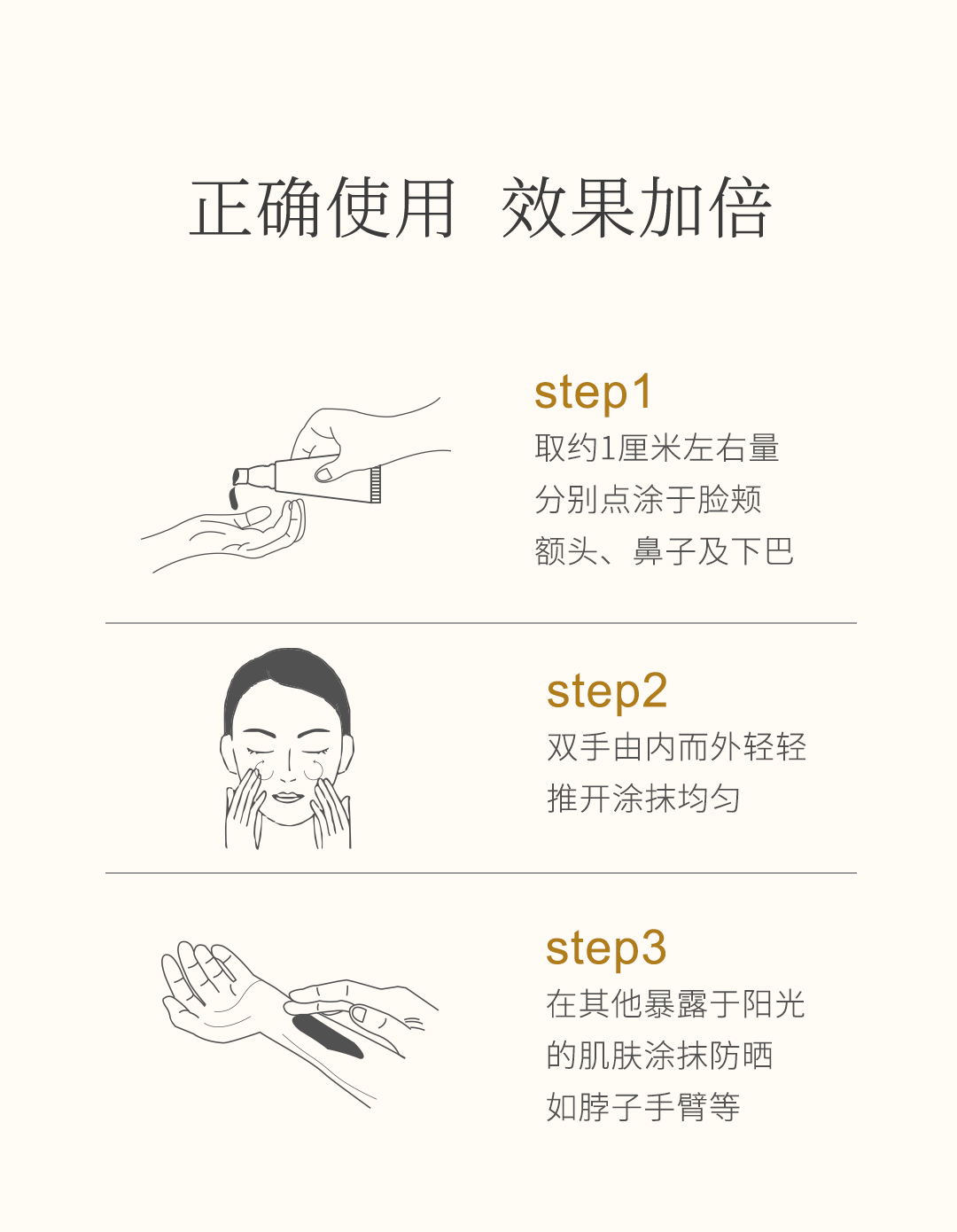 正确使用 效果加倍

step1
取约1厘米左右量
分别点涂于脸颊
额头、鼻子及下巴

step2
双手由内而外轻轻
推开涂抹均匀

step3
在其他暴露于阳光
的肌肤涂抹防晒
如脖子手臂等