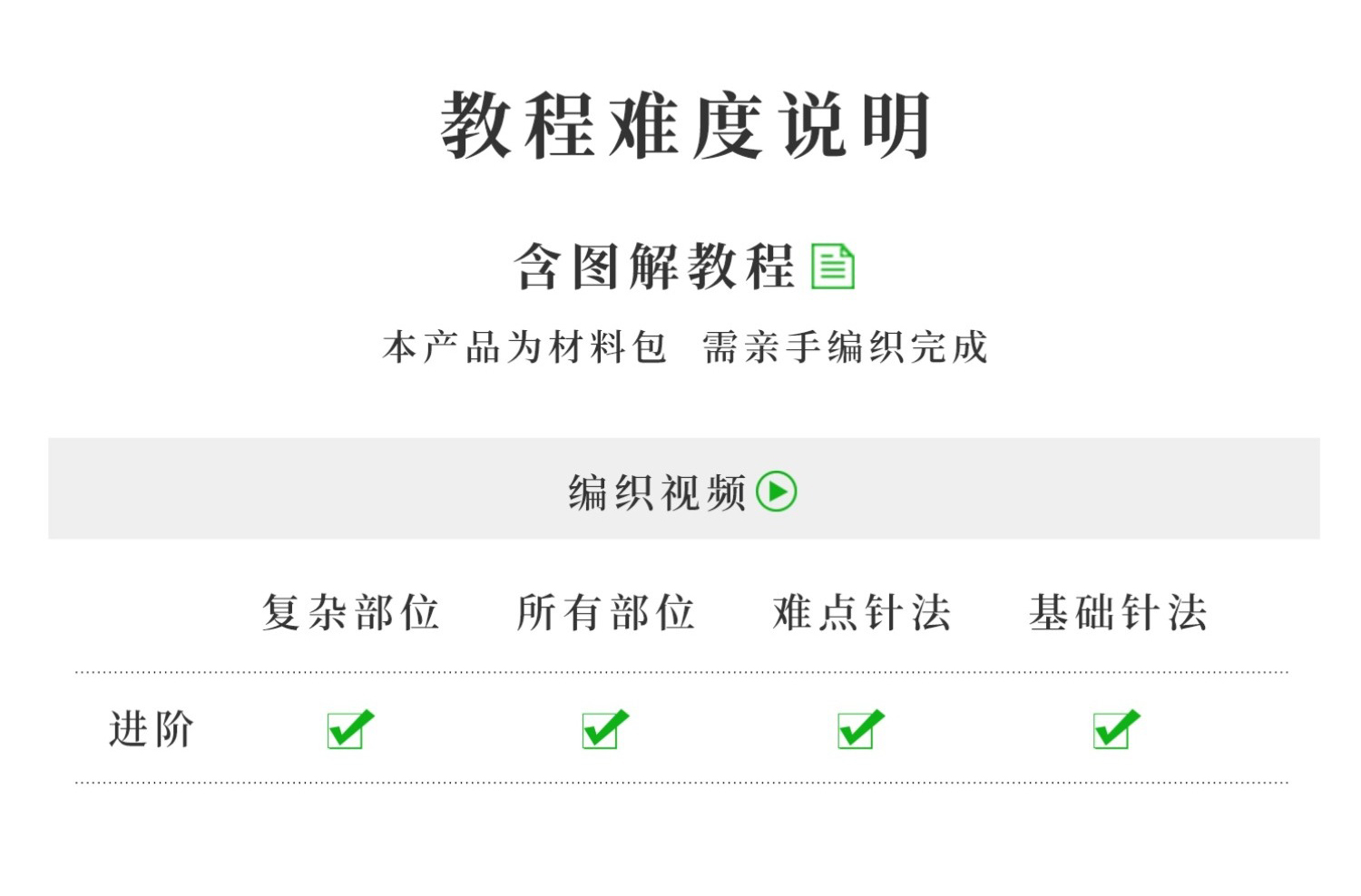 教程难度说明

含图解教程

本产品为材料包 需亲手编织完成

编织视频

|  | 复杂部位 | 所有部位 | 难点针法 | 基础针法 |
|---|---|---|---|---|
| 进阶 | ☑ | ☑ | ☑ | ☑ |