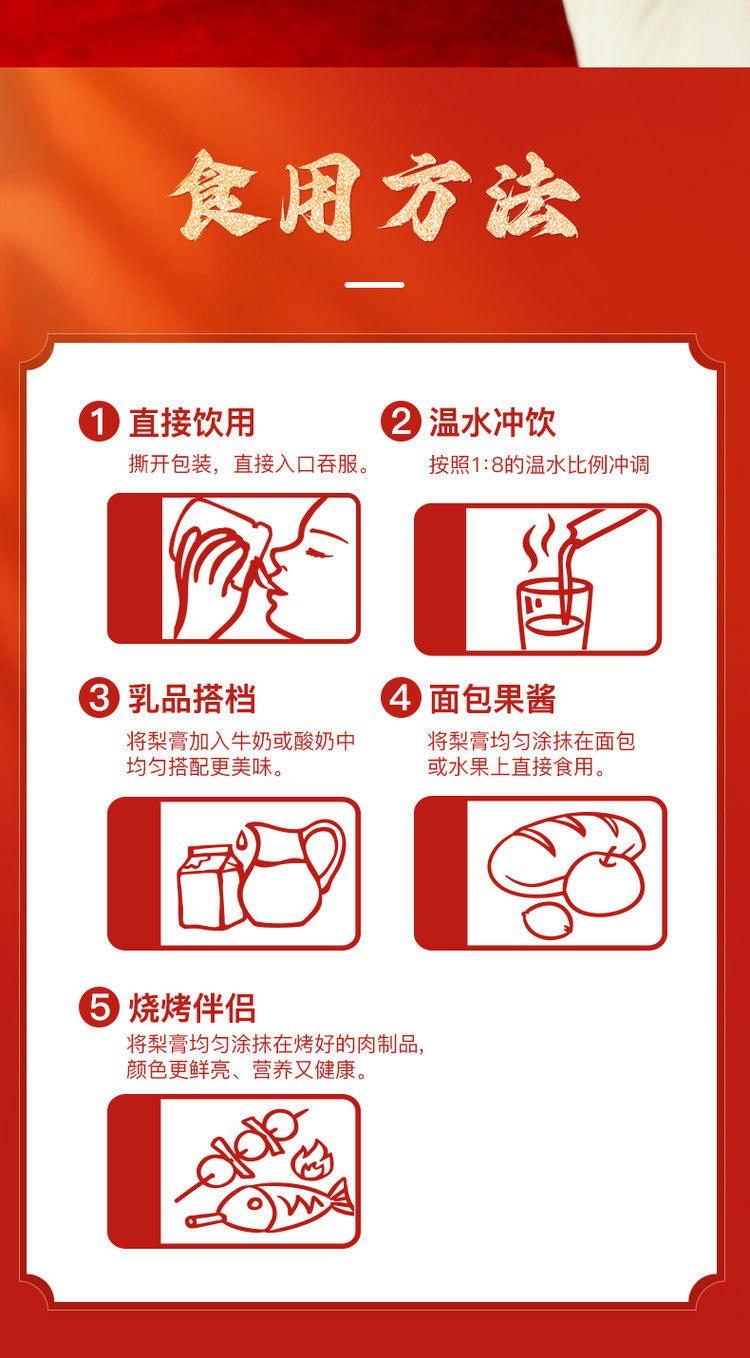 食用方法

1 直接饮用
撕开包装，直接入口吞服。

2 温水冲饮
按照1:8的温水比例冲调

3 乳品搭档
将梨膏加入牛奶或酸奶中均匀搭配更美味。

4 面包果酱
将梨膏均匀涂抹在面包或水果上直接食用。

5 烧烤伴侣
将梨膏均匀涂抹在烤好的肉制品，颜色更鲜亮、营养又健康。