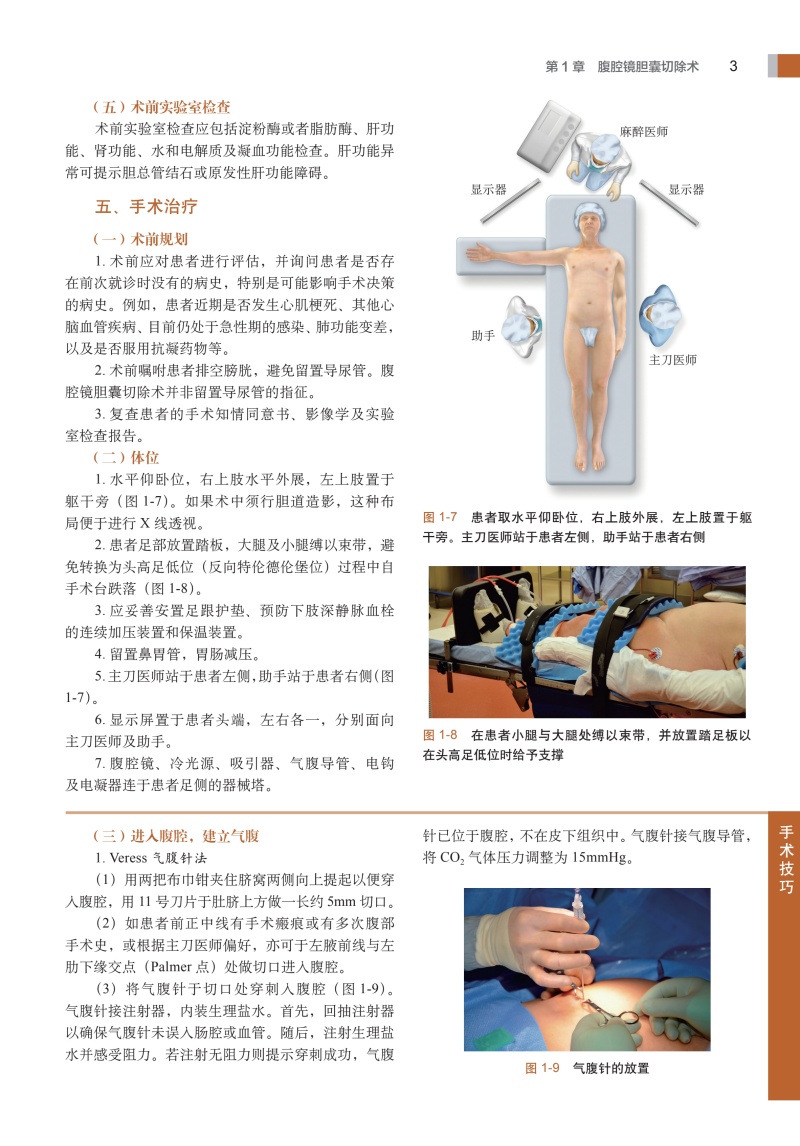 第 1 章　腹腔镜胆囊切除术　3

（五）术前实验室检查

术前实验室检查应包括淀粉酶或者脂肪酶、肝功能、肾功能、水和电解质及凝血功能检查。肝功能异常可提示胆总管结石或原发性肝功能障碍。

五、手术治疗

（一）术前规划

1. 术前应对患者进行评估，并询问患者是否存在前次就诊时没有的病史，特别是可能影响手术决策的病史。例如，患者近期是否发生心肌梗死、其他心脑血管疾病、目前仍处于急性期的感染、肺功能变差，以及是否服用抗凝药物等。

2. 术前嘱咐患者排空膀胱，避免留置导尿管。腹腔镜胆囊切除术并非留置导尿管的指征。

3. 复查患者的手术知情同意书、影像学及实验室检查报告。

（二）体位

1. 水平仰卧位，右上肢水平外展，左上肢置于躯干旁（图 1-7）。如果术中须行胆道造影，这种布局便于进行 X 线透视。

2. 患者足部放置踏板，大腿及小腿缚以束带，避免转换为头高足低位（反向特伦德伦堡位）过程中自手术台跌落（图 1-8）。

3. 应妥善安置足跟护垫、预防下肢深静脉血栓的连续加压装置和保温装置。

4. 留置鼻胃管，胃肠减压。

5. 主刀医师站于患者左侧，助手站于患者右侧（图 1-7）。

6. 显示屏置于患者头端，左右各一，分别面向主刀医师及助手。

7. 腹腔镜、冷光源、吸引器、气腹导管、电钩及电凝器连于患者足侧的器械塔。

麻醉医师
显示器
显示器
助手
主刀医师

图 1-7　患者取水平仰卧位，右上肢外展，左上肢置于躯干旁。主刀医师站于患者左侧，助手站于患者右侧

图 1-8　在患者小腿与大腿处缚以束带，并放置踏足板以在头高足低位时给予支撑

（三）进入腹腔，建立气腹

1. Veress 气腹针法

（1）用两把布巾钳夹住脐窝两侧向上提起以便穿入腹腔，用 11 号刀片于肚脐上方做一长约 5mm 切口。

（2）如患者前正中线有手术瘢痕或有多次腹部手术史，或根据主刀医师偏好，亦可于左腋前线与左肋下缘交点（Palmer 点）处做切口进入腹腔。

（3）将气腹针于切口处穿刺入腹腔（图 1-9）。气腹针接注射器，内装生理盐水。首先，回抽注射器以确保气腹针未误入肠腔或血管。随后，注射生理盐水并感受阻力。若注射无阻力则提示穿刺成功，气腹针已位于腹腔，不在皮下组织中。气腹针接气腹导管，将 $CO_2$ 气体压力调整为 15mmHg。

图 1-9　气腹针的放置

手术技巧