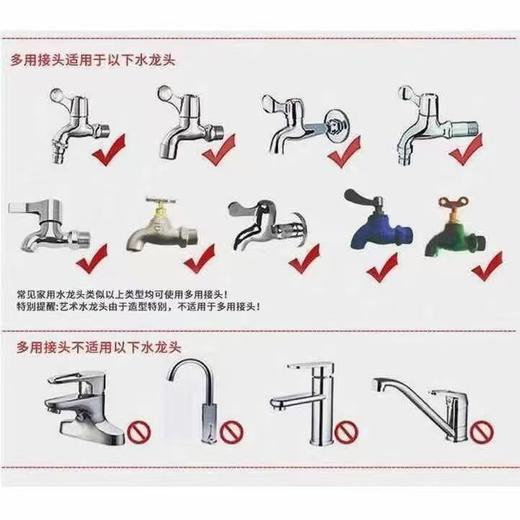 多用接头适用于以下水龙头

常见家用水龙头类似以上类型均可使用多用接头！
特别提醒：艺术水龙头由于造型特别，不适用于多用接头！

多用接头不适用以下水龙头