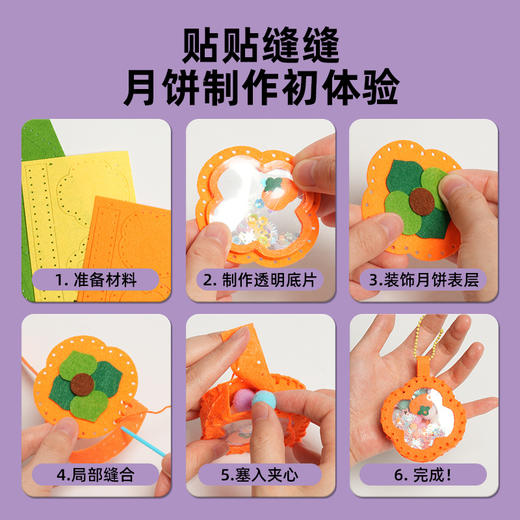 贴贴缝缝
月饼制作初体验

1. 准备材料

2. 制作透明底片

3.装饰月饼表层

4.局部缝合

5.塞入夹心

6. 完成！