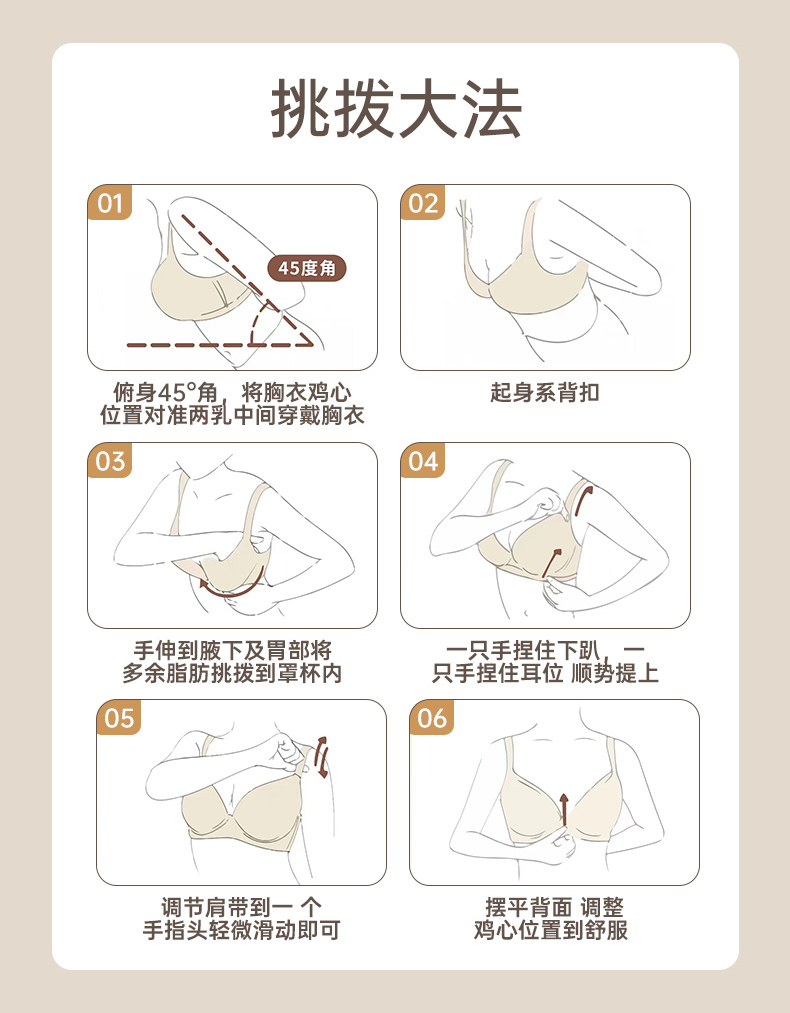 挑拨大法

01

45度角

俯身45°角，将胸衣鸡心位置对准两乳中间穿戴胸衣

02

起身系背扣

03

手伸到腋下及胃部将多余脂肪挑拨到罩杯内

04

一只手捏住下趴，一只手捏住耳位 顺势提上

05

调节肩带到一 个手指头轻微滑动即可

06

摆平背面 调整鸡心位置到舒服