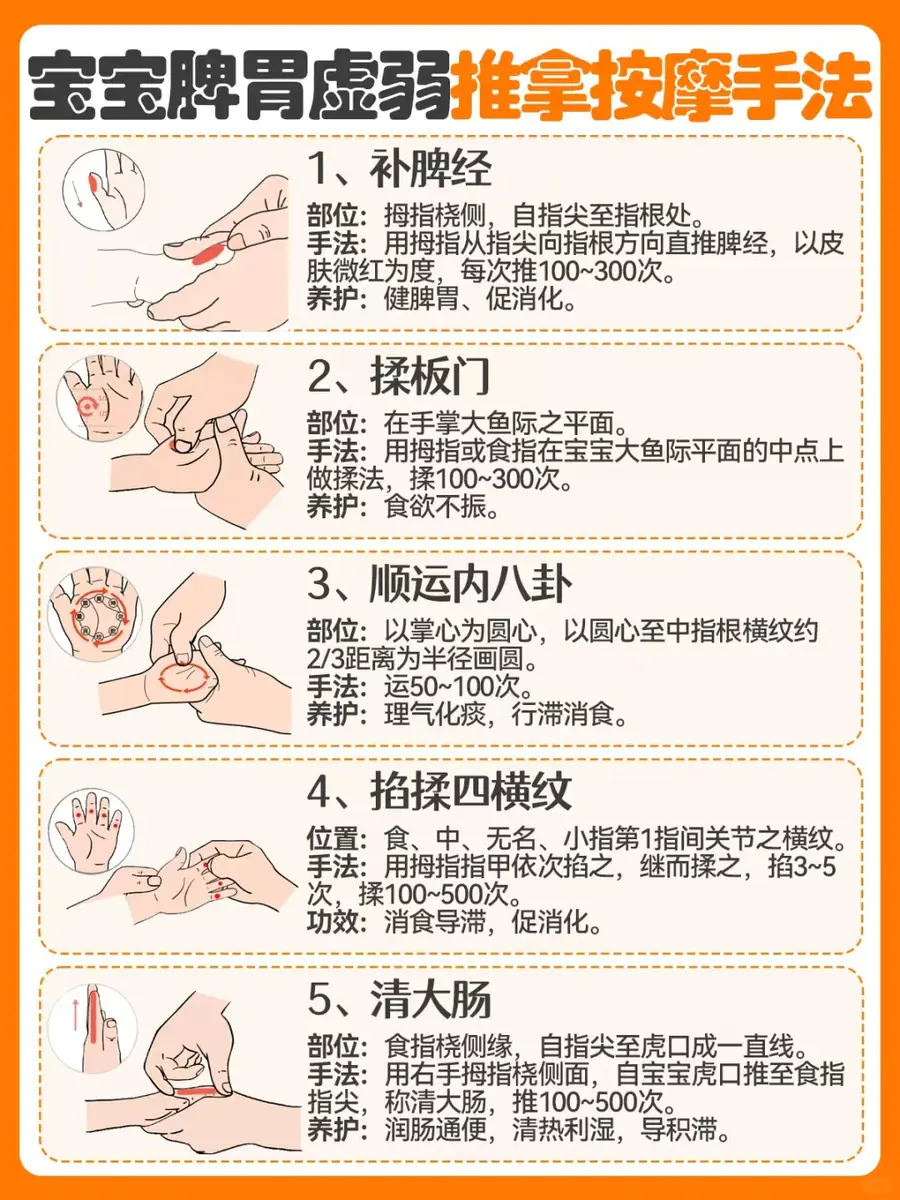 宝宝脾胃虚弱推拿按摩手法

1、补脾经

部位：拇指桡侧，自指尖至指根处。
手法：用拇指从指尖向指根方向直推脾经，以皮肤微红为度，每次推100~300次。
养护：健脾胃、促消化。

2、揉板门

部位：在手掌大鱼际之平面。
手法：用拇指或食指在宝宝大鱼际平面的中点上做揉法，揉100~300次。
养护：食欲不振。

3、顺运内八卦

部位：以掌心为圆心，以圆心至中指根横纹约2/3距离为半径画圆。
手法：运50~100次。
养护：理气化痰，行滞消食。

4、掐揉四横纹

位置：食、中、无名、小指第1指间关节之横纹。
手法：用拇指指甲依次掐之，继而揉之，掐3~5次，揉100~500次。
功效：消食导滞，促消化。

5、清大肠

部位：食指桡侧缘，自指尖至虎口成一直线。
手法：用右手拇指桡侧面，自宝宝虎口推至食指指尖，称清大肠，推100~500次。
养护：润肠通便，清热利湿，导积滞。