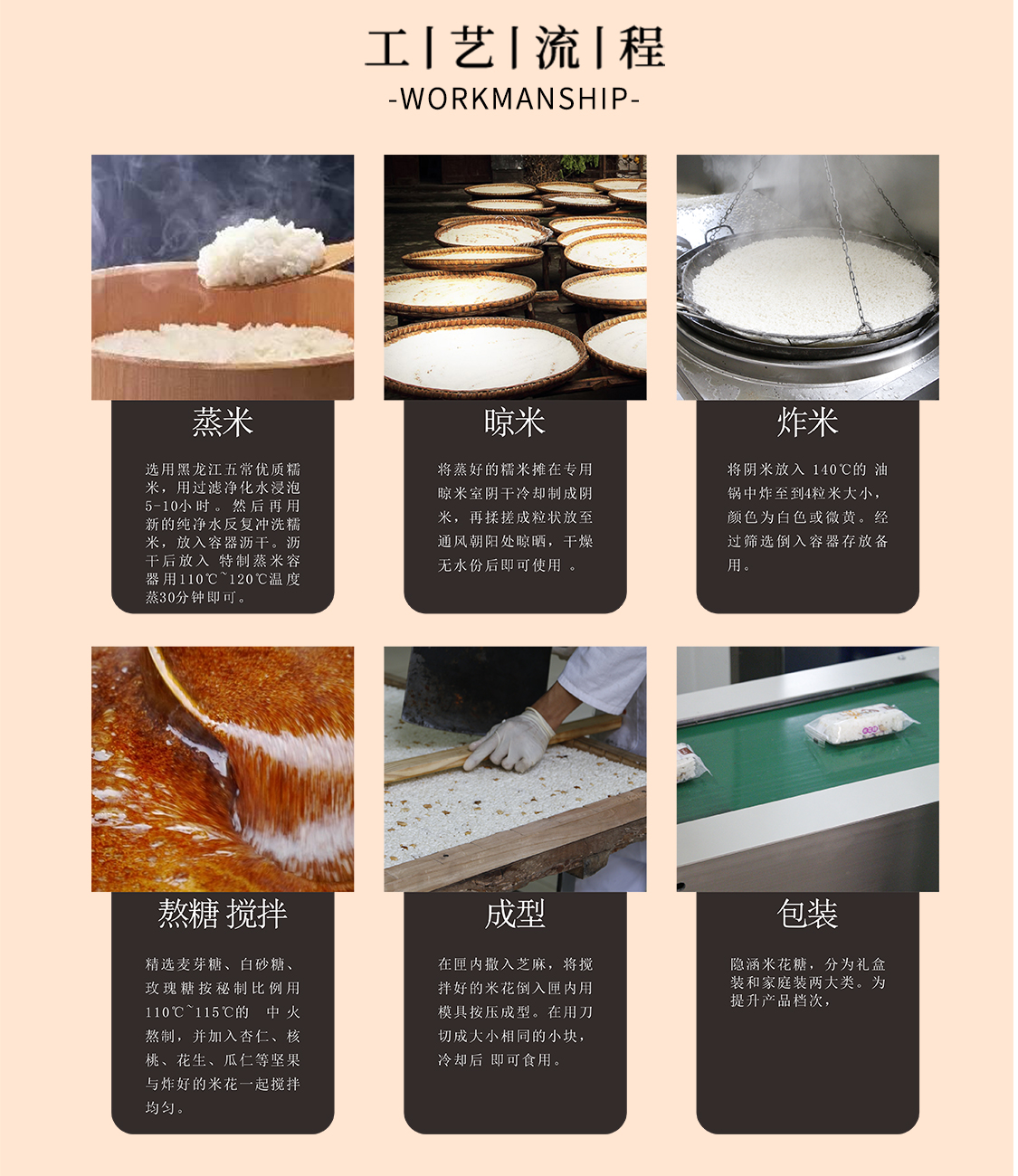 工 | 艺 | 流 | 程
-WORKMANSHIP-

蒸米

选用黑龙江五常优质糯米，用过滤净化水浸泡5-10小时。然后再用新的纯净水反复冲洗糯米，放入容器沥干。沥干后放入 特制蒸米容器用110℃~120℃温度蒸30分钟即可。

晾米

将蒸好的糯米摊在专用晾米室阴干冷却制成阴米，再揉搓成粒状放至通风朝阳处晾晒，干燥无水份后即可使用 。

炸米

将阴米放入 140℃的 油锅中炸至到4粒米大小，颜色为白色或微黄。经过筛选倒入容器存放备用。

熬糖 搅拌

精选麦芽糖、白砂糖、玫瑰糖按秘制比例用110℃~115℃的 中火熬制，并加入杏仁、核桃、花生、瓜仁等坚果与炸好的米花一起搅拌均匀。

成型

在匣内撒入芝麻，将搅拌好的米花倒入匣内用模具按压成型。在用刀切成大小相同的小块，冷却后 即可食用。

包装

隐涵米花糖，分为礼盒装和家庭装两大类。为提升产品档次，