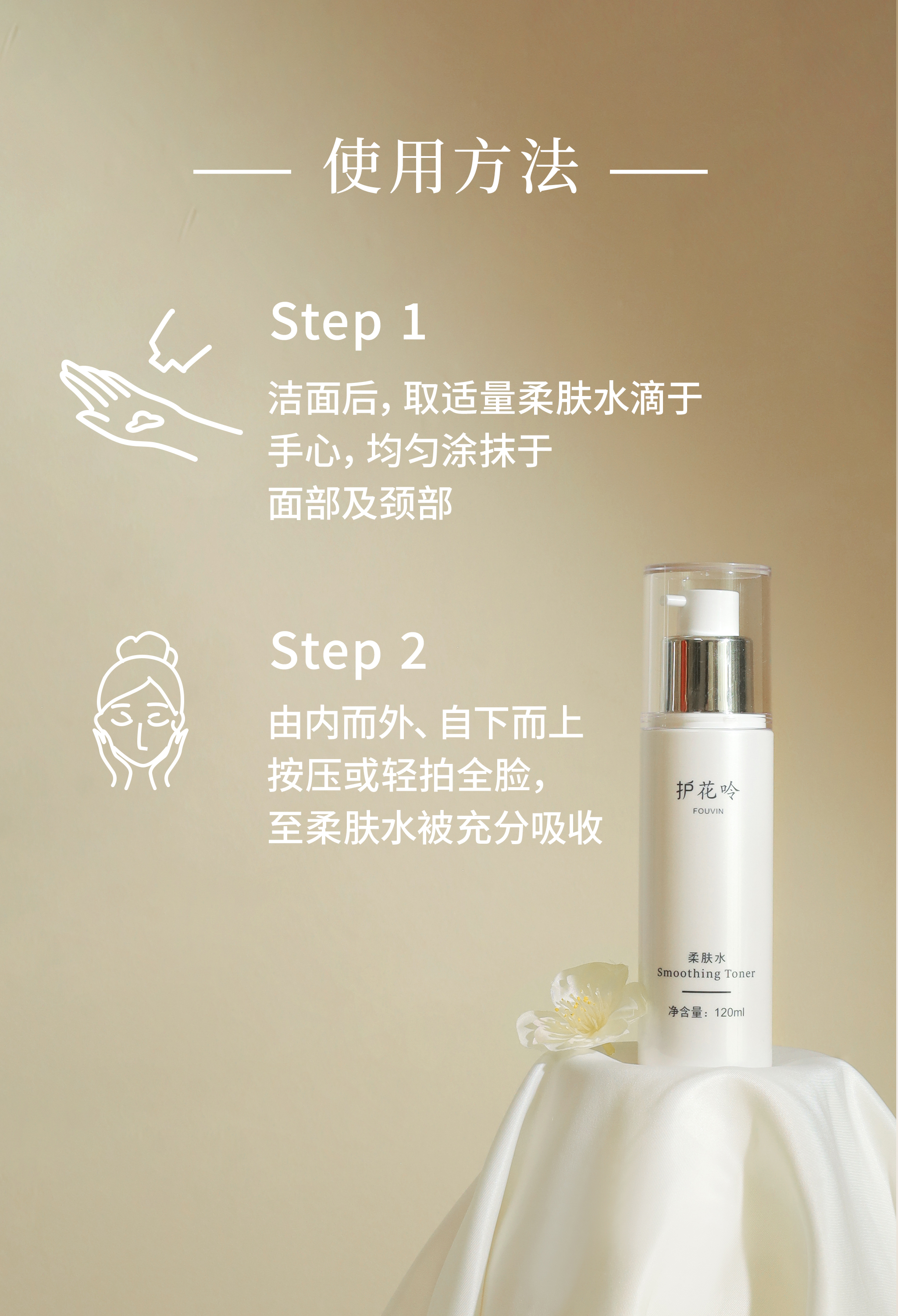 — 使用方法 —

Step 1

洁面后，取适量柔肤水滴于手心，均匀涂抹于面部及颈部

Step 2

由内而外、自下而上按压或轻拍全脸，至柔肤水被充分吸收

护花吟
FOUVIN

柔肤水
Smoothing Toner

净含量：120ml