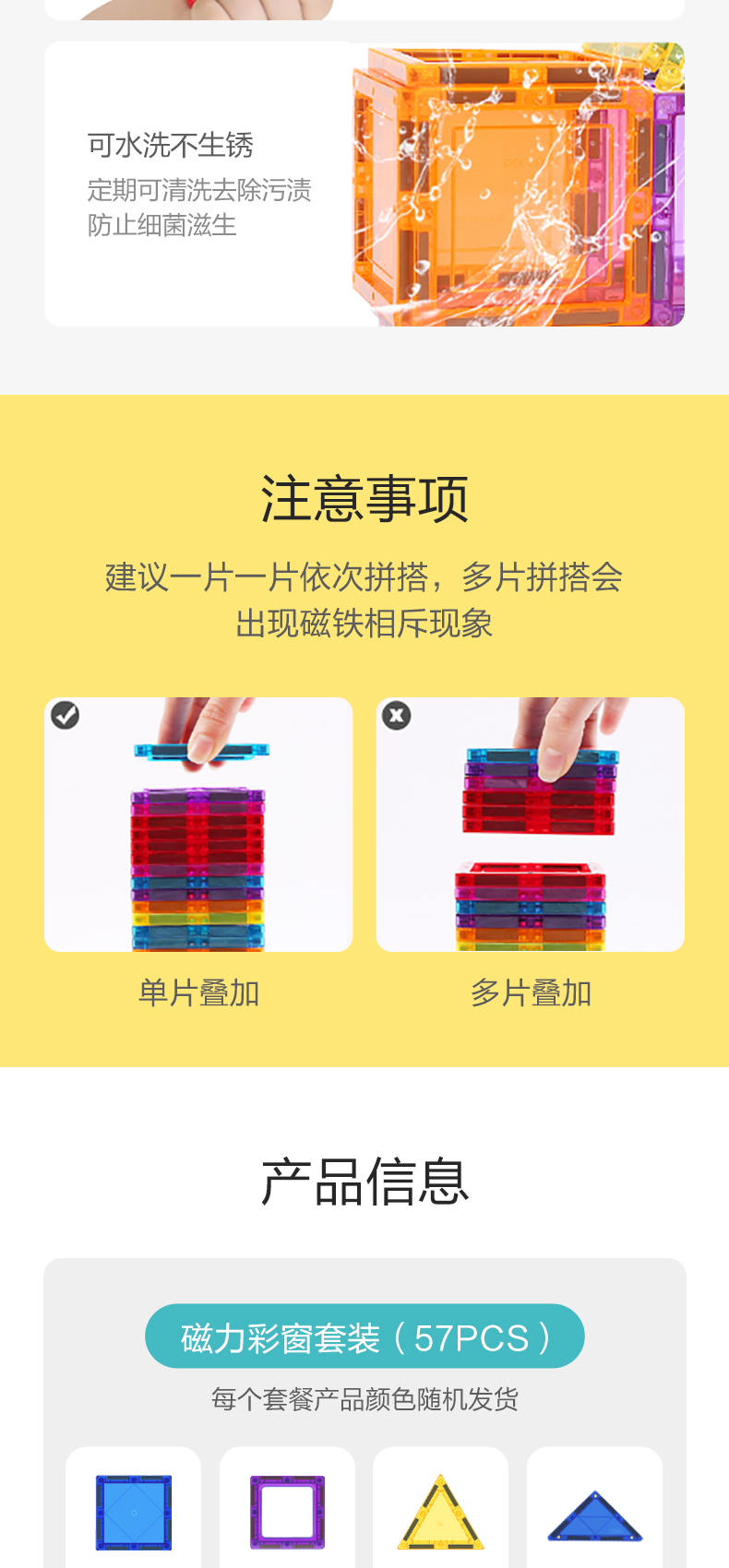 可水洗不生锈
定期可清洗去除污渍
防止细菌滋生

注意事项

建议一片一片依次拼搭，多片拼搭会出现磁铁相斥现象

单片叠加

多片叠加

产品信息

磁力彩窗套装（57PCS）

每个套餐产品颜色随机发货