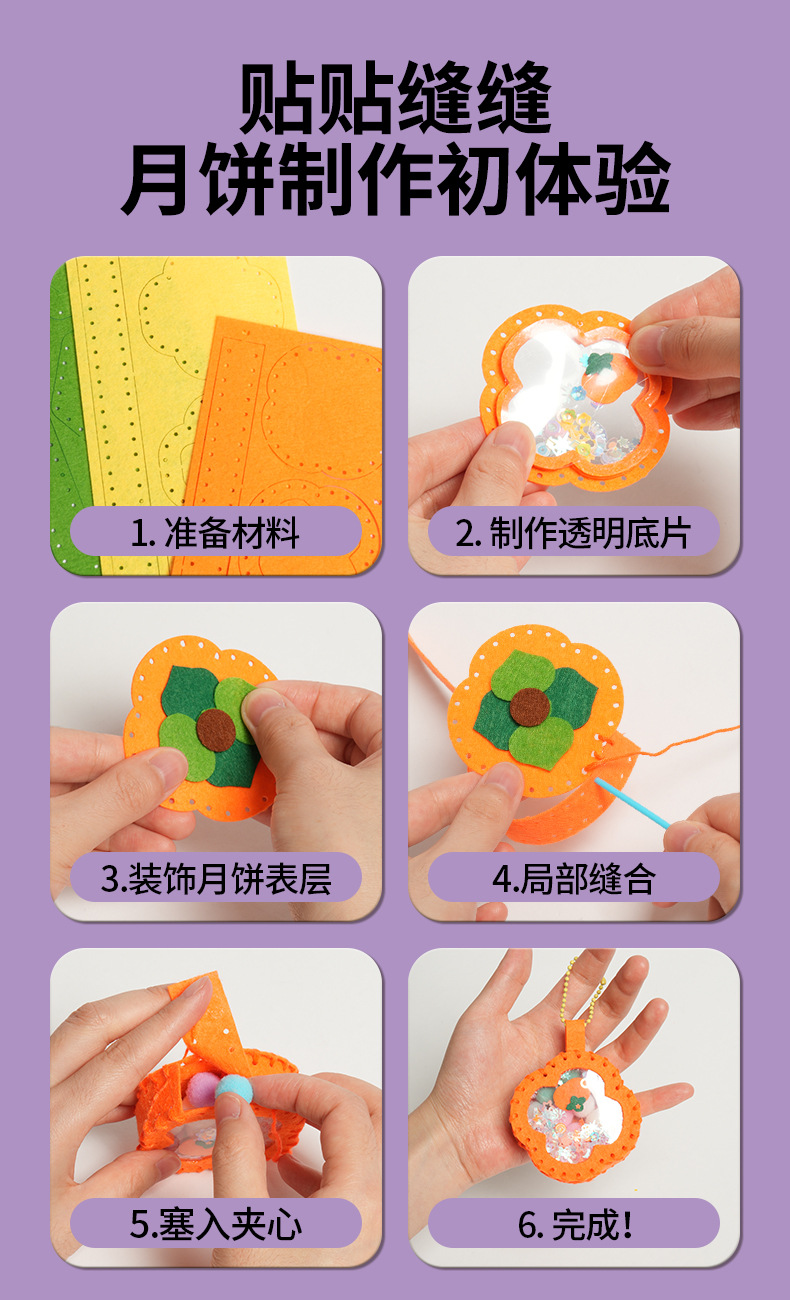 贴贴缝缝
月饼制作初体验

1. 准备材料

2. 制作透明底片

3.装饰月饼表层

4.局部缝合

5.塞入夹心

6. 完成!