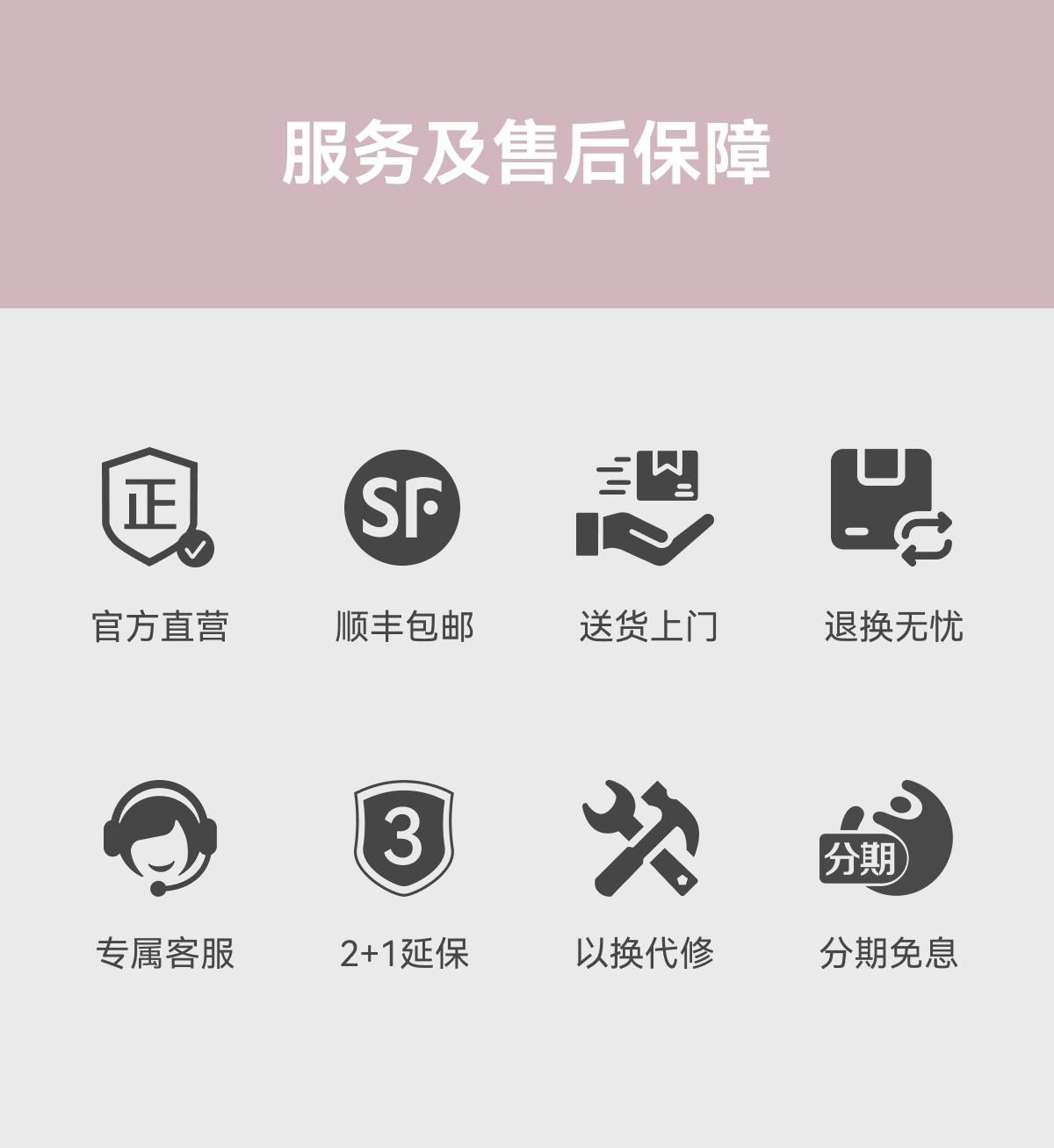 服务及售后保障

正

官方直营

SF

顺丰包邮

送货上门

退换无忧

专属客服

3

2+1延保

以换代修

分期

分期免息