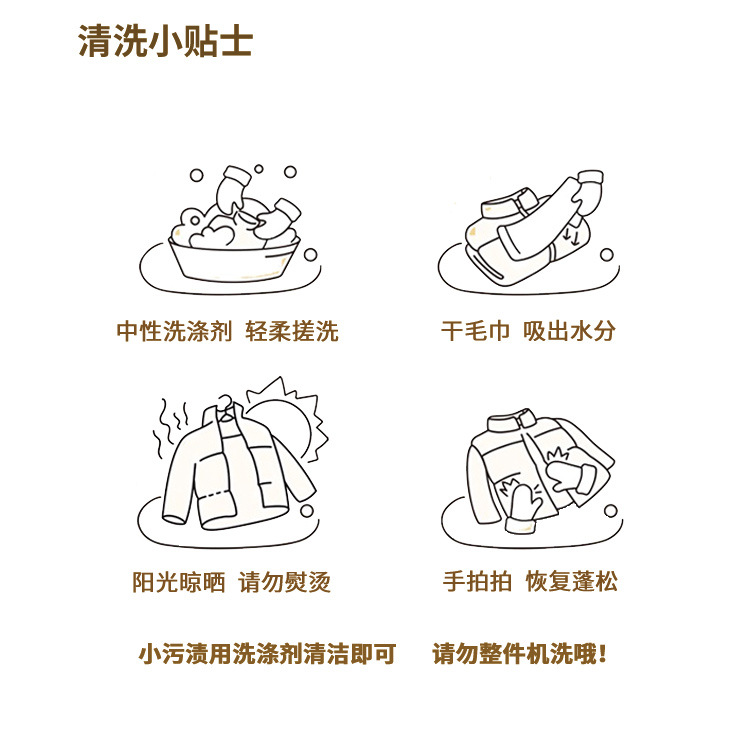 清洗小贴士

中性洗涤剂 轻柔搓洗

干毛巾 吸出水分

阳光晾晒 请勿熨烫

手拍拍 恢复蓬松

小污渍用洗涤剂清洁即可 请勿整件机洗哦！