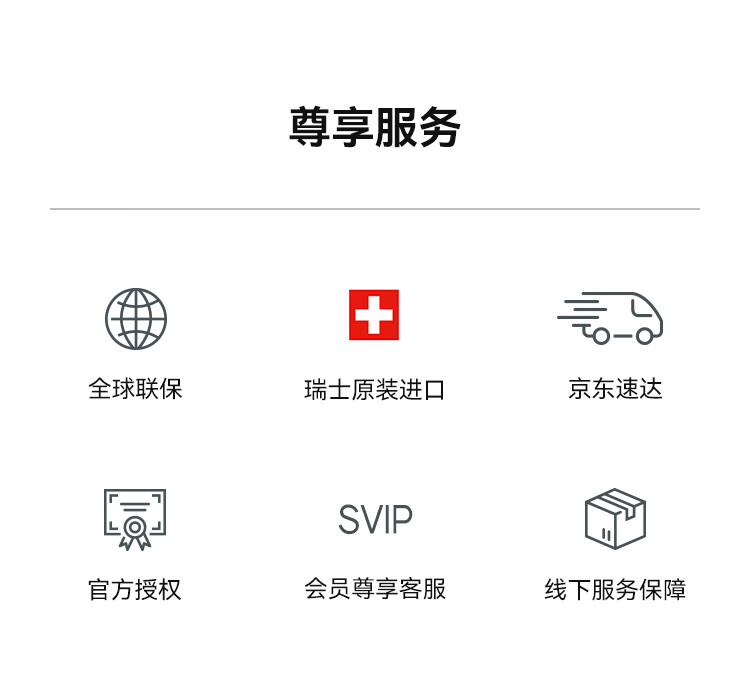 尊享服务

全球联保

瑞士原装进口

京东速达

官方授权

SVIP

会员尊享客服

线下服务保障