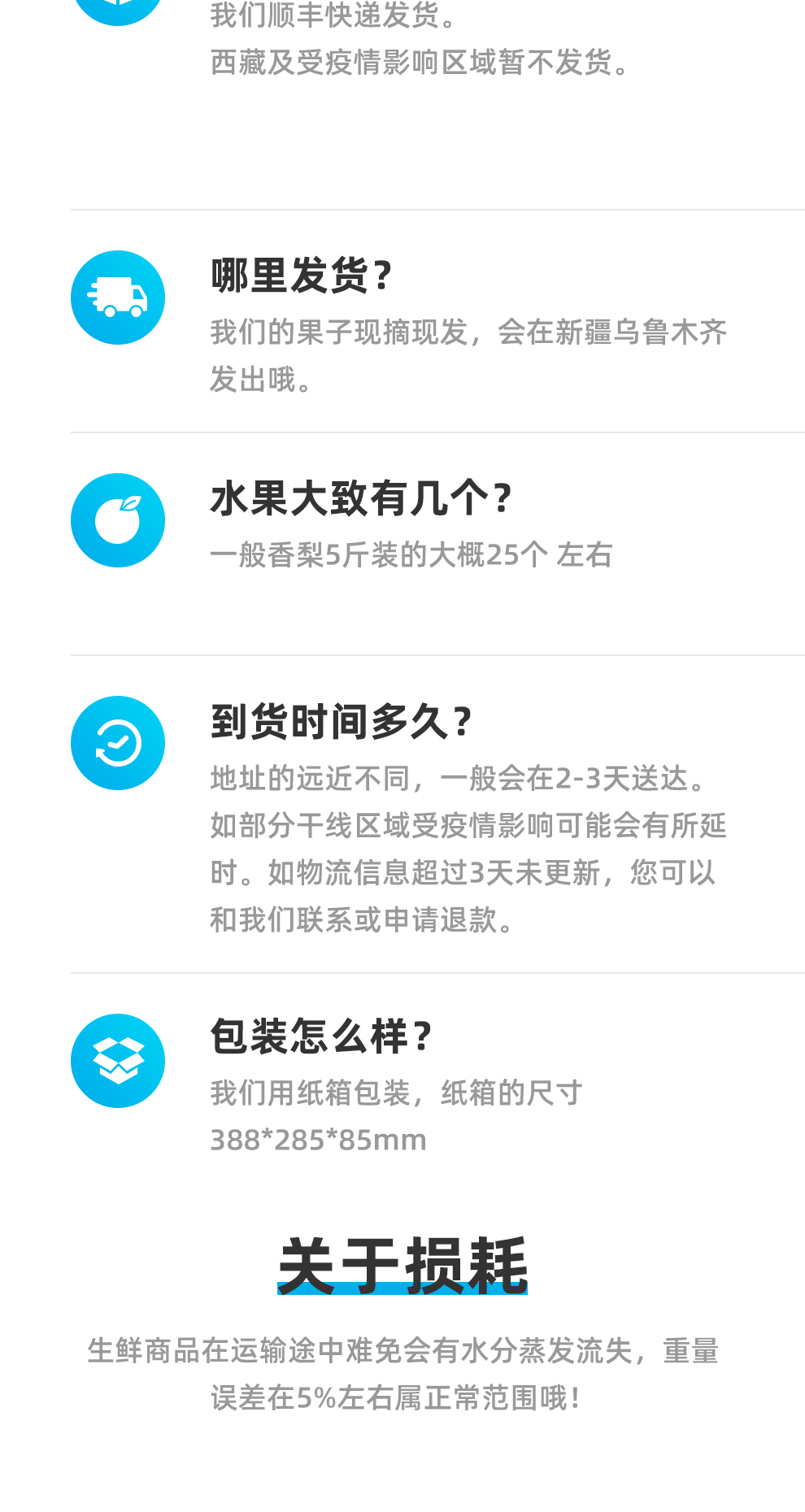 我们顺丰快递发货。西藏及受疫情影响区域暂不发货。

哪里发货?

我们的果子现摘现发，会在新疆乌鲁木齐发出哦。

水果大致有几个?

一般香梨5斤装的大概25个 左右

到货时间多久?

地址的远近不同，一般会在2-3天送达。如部分干线区域受疫情影响可能会有所延时。如物流信息超过3天未更新，您可以和我们联系或申请退款。

包装怎么样?

我们用纸箱包装，纸箱的尺寸388*285*85mm

关于损耗

生鲜商品在运输途中难免会有水分蒸发流失，重量误差在5%左右属正常范围哦!