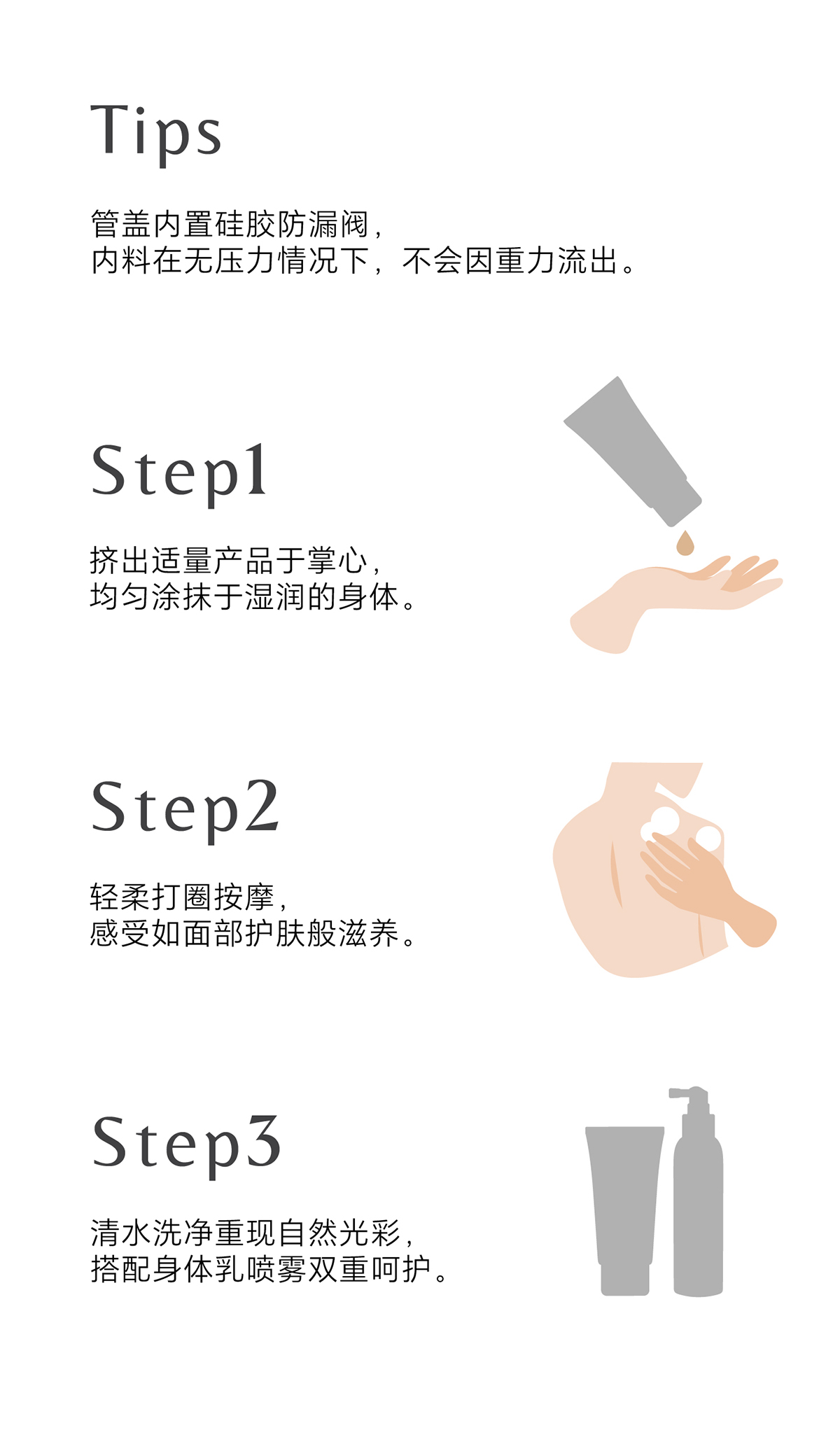 Tips

管盖内置硅胶防漏阀，
内料在无压力情况下，不会因重力流出。

Step1

挤出适量产品于掌心，
均匀涂抹于湿润的身体。

Step2

轻柔打圈按摩，
感受如面部护肤般滋养。

Step3

清水洗净重现自然光彩，
搭配身体乳喷雾双重呵护。