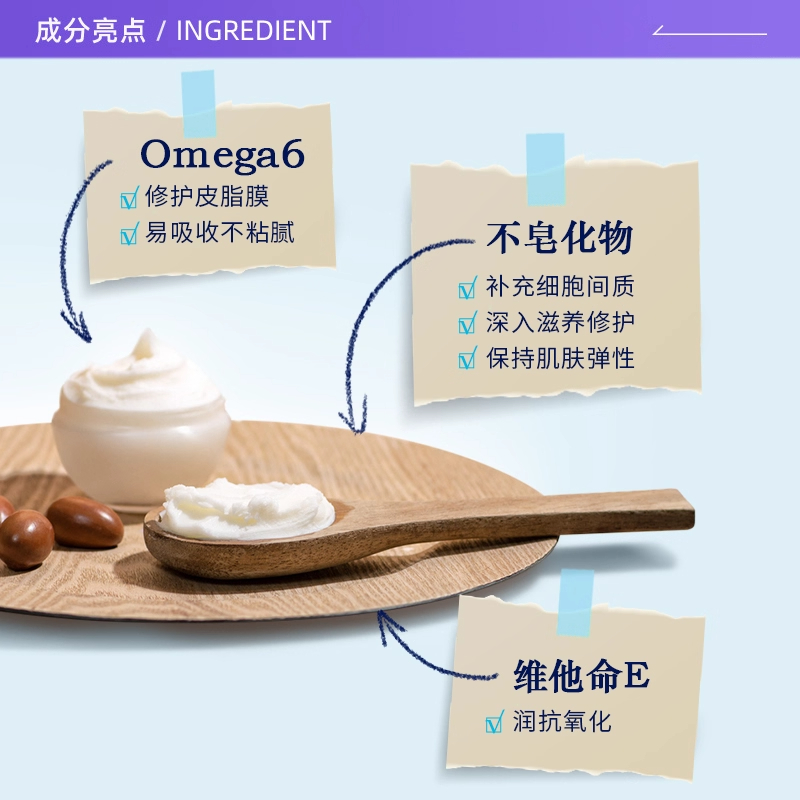 成分亮点 / INGREDIENT

Omega6
修护皮脂膜
易吸收不粘腻

不皂化物
补充细胞间质
深入滋养修护
保持肌肤弹性

维他命E
润抗氧化