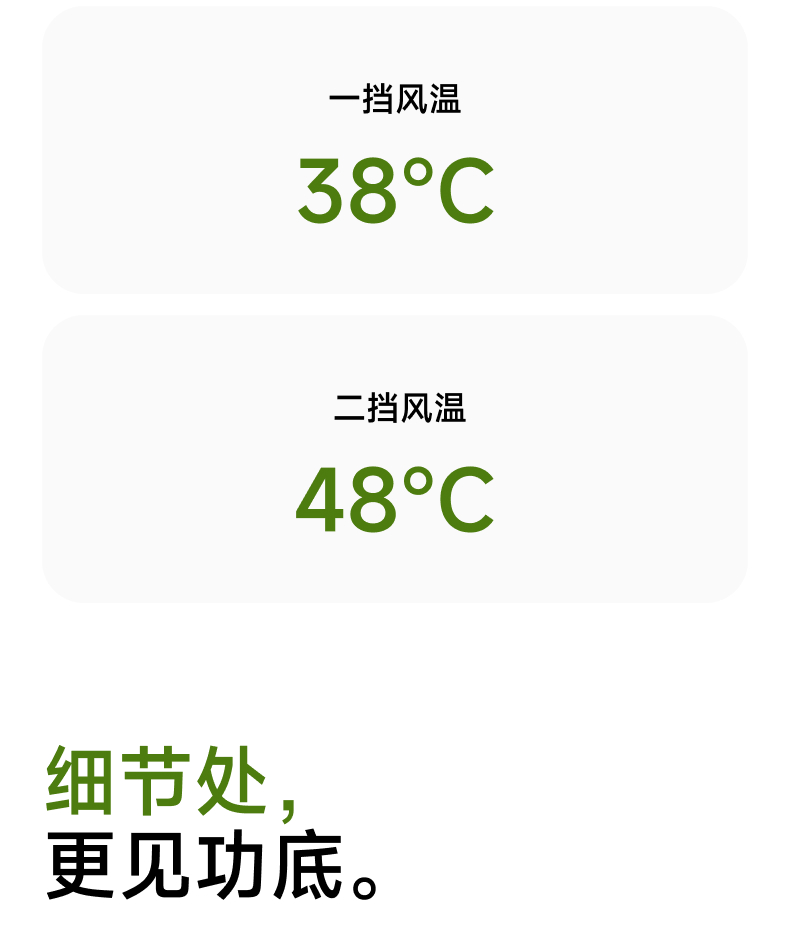 一挡风温

38°C

二挡风温

48°C

细节处，
更见功底。