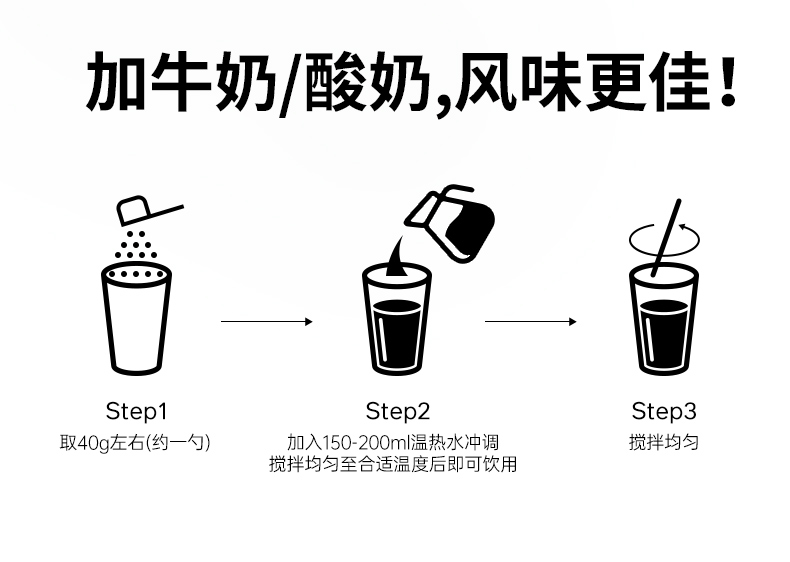 加牛奶/酸奶,风味更佳!

Step1
取40g左右(约一勺)

Step2
加入150-200ml温热水冲调
搅拌均匀至合适温度后即可饮用

Step3
搅拌均匀