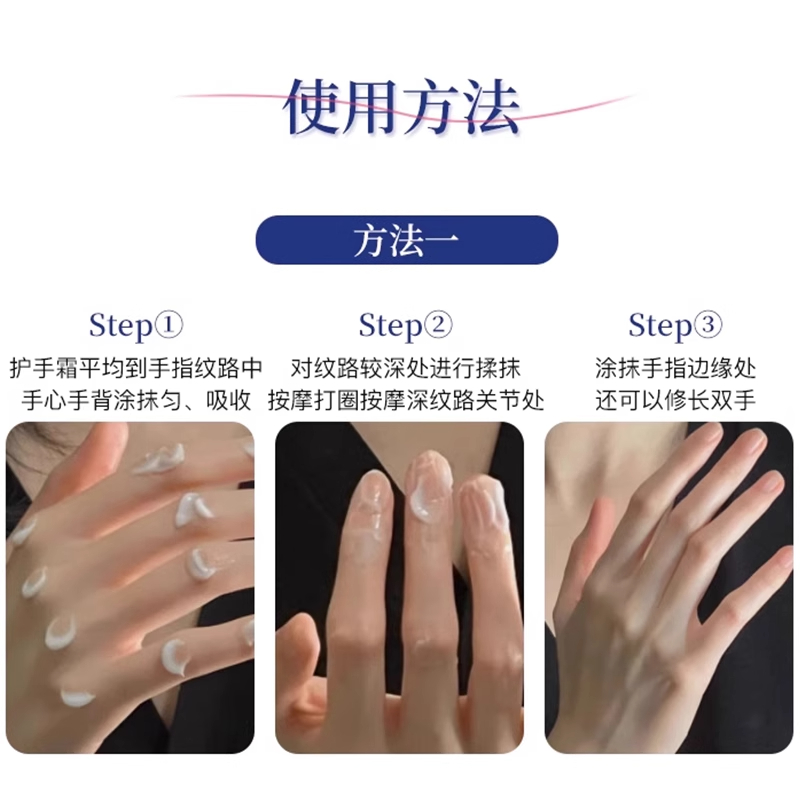 使用方法

方法一

Step①
护手霜平均到手指纹路中
手心手背涂抹匀、吸收

Step②
对纹路较深处进行揉抹
按摩打圈按摩深纹路关节处

Step③
涂抹手指边缘处
还可以修长双手