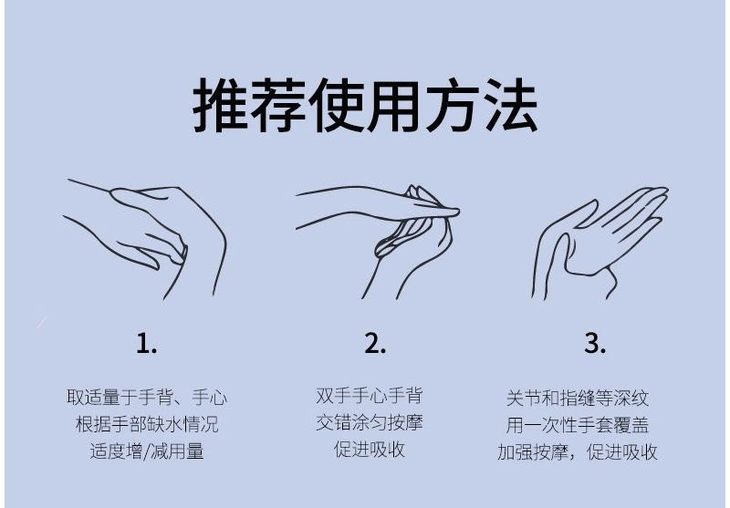 推荐使用方法

1.

取适量于手背、手心
根据手部缺水情况
适度增/减用量

2.

双手手心手背
交错涂匀按摩
促进吸收

3.

关节和指缝等深纹
用一次性手套覆盖
加强按摩，促进吸收