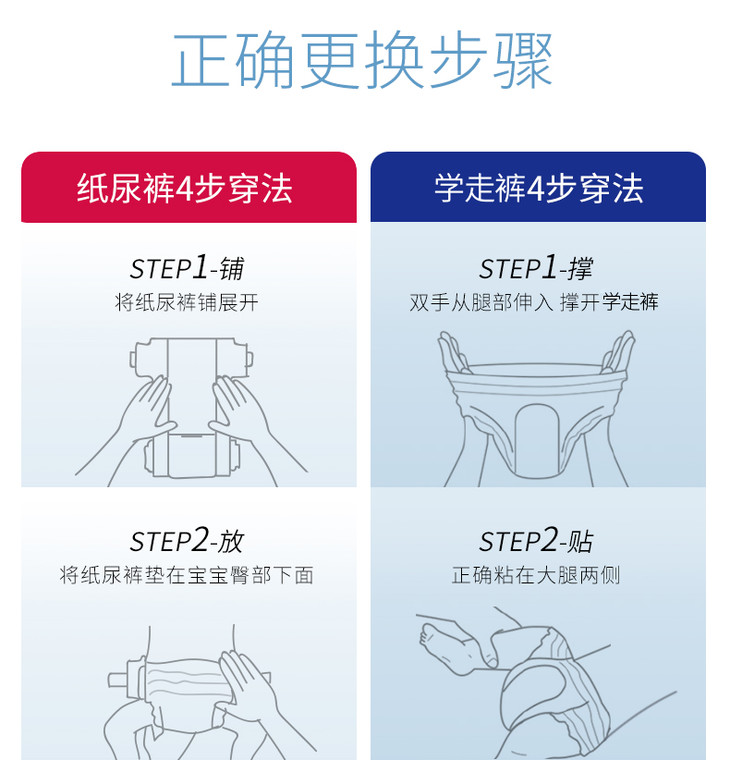 正确更换步骤

纸尿裤4步穿法

STEP1-铺
将纸尿裤铺展开

STEP2-放
将纸尿裤垫在宝宝臀部下面

学走裤4步穿法

STEP1-撑
双手从腿部伸入 撑开学走裤

STEP2-贴
正确粘在大腿两侧