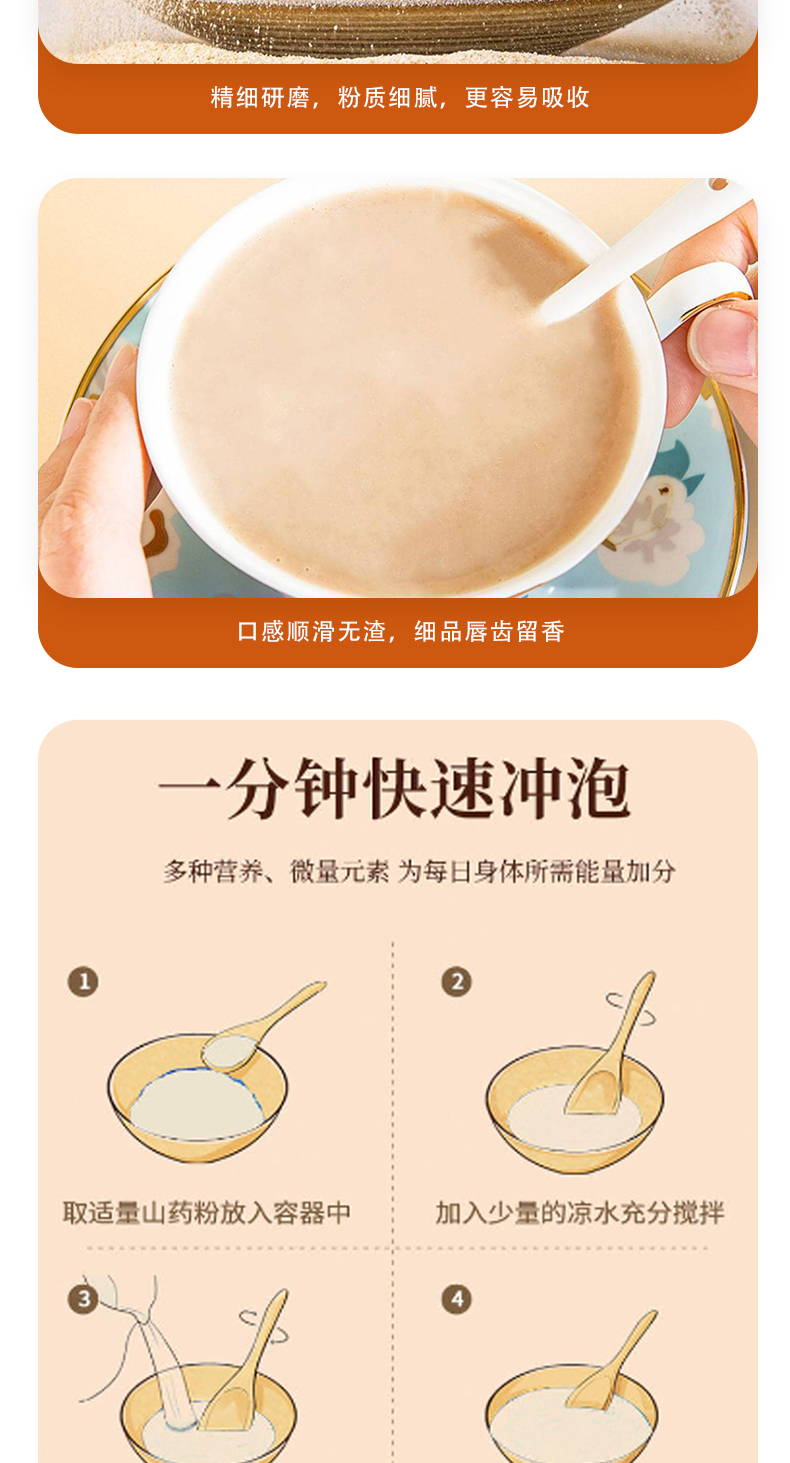 精细研磨，粉质细腻，更容易吸收

口感顺滑无渣，细品唇齿留香

一分钟快速冲泡

多种营养、微量元素 为每日身体所需能量加分

1

取适量山药粉放入容器中

2

加入少量的凉水充分搅拌

3

4