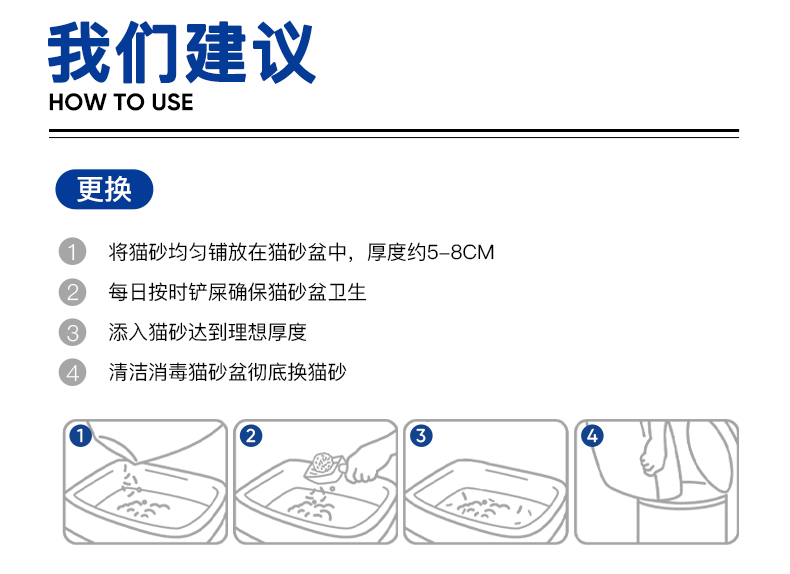 我们建议
HOW TO USE

更换

1 将猫砂均匀铺放在猫砂盆中，厚度约5-8CM

2 每日按时铲屎确保猫砂盆卫生

3 添入猫砂达到理想厚度

4 清洁消毒猫砂盆彻底换猫砂

1

2

3

4