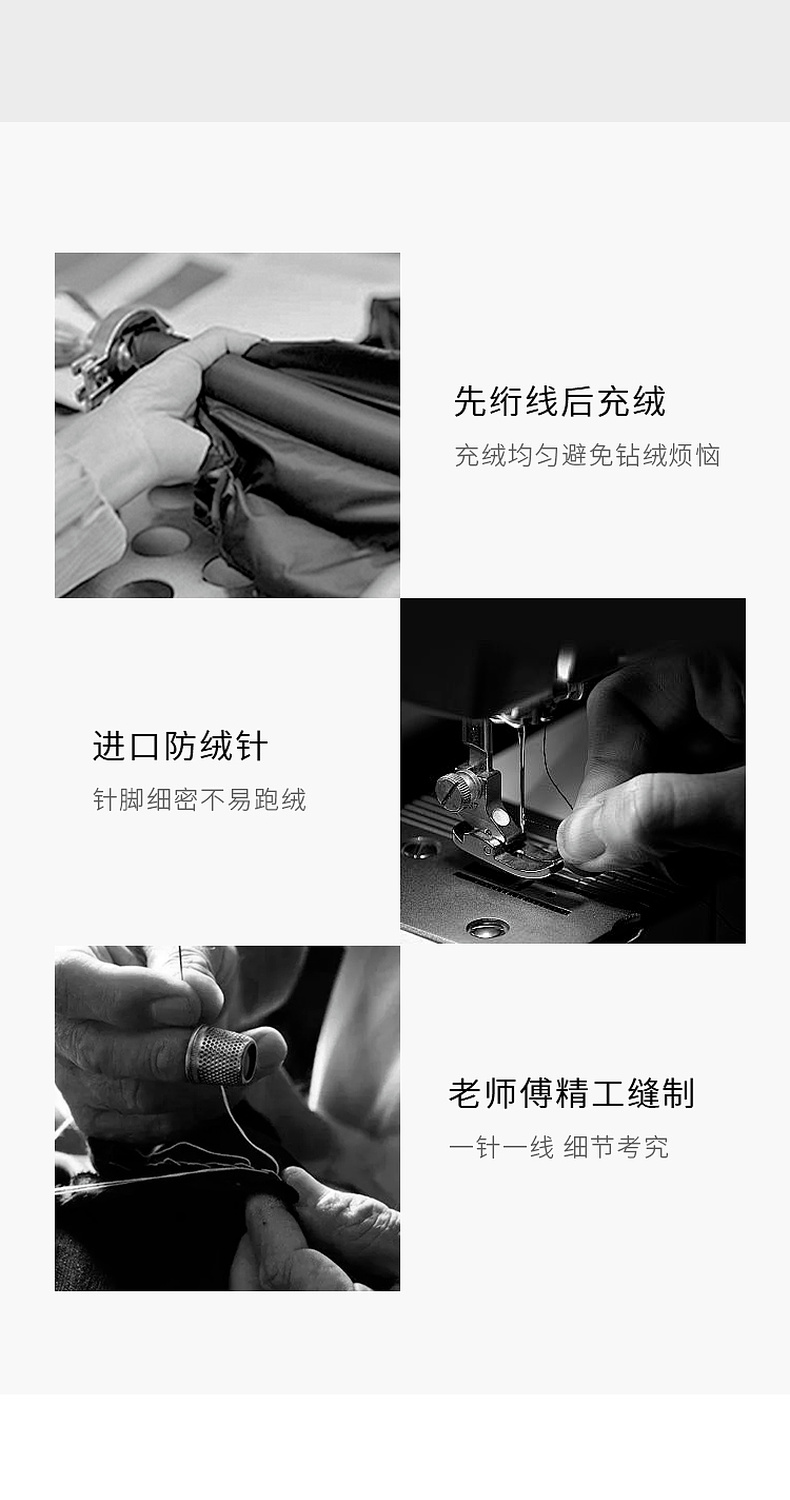 先绗线后充绒

充绒均匀避免钻绒烦恼

进口防绒针

针脚细密不易跑绒

老师傅精工缝制

一针一线 细节考究