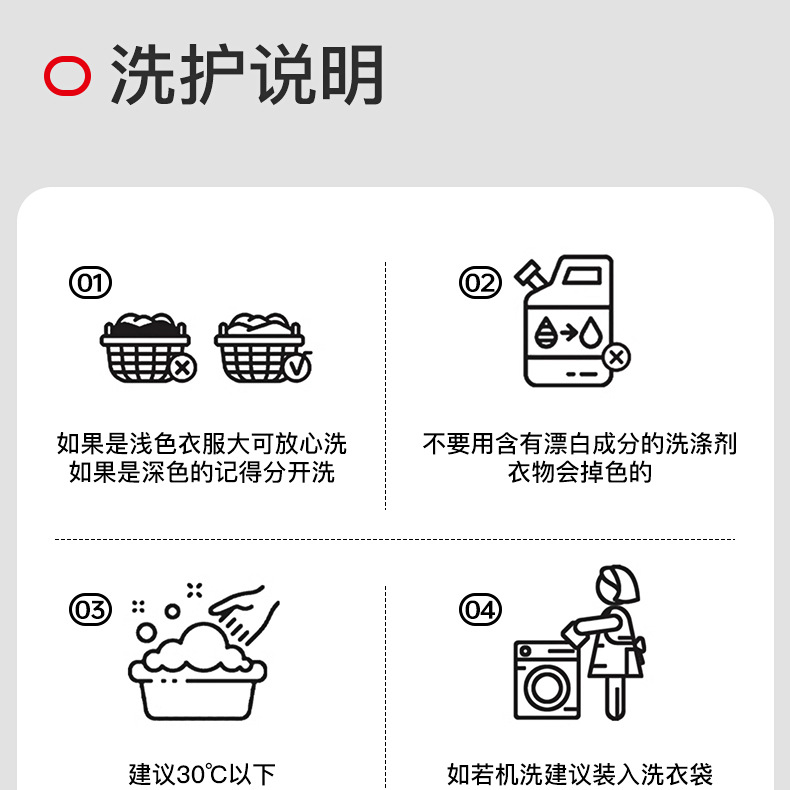 洗护说明

01

如果是浅色衣服大可放心洗
如果是深色的记得分开洗

02

不要用含有漂白成分的洗涤剂
衣物会掉色的

03

建议30℃以下

04

如若机洗建议装入洗衣袋