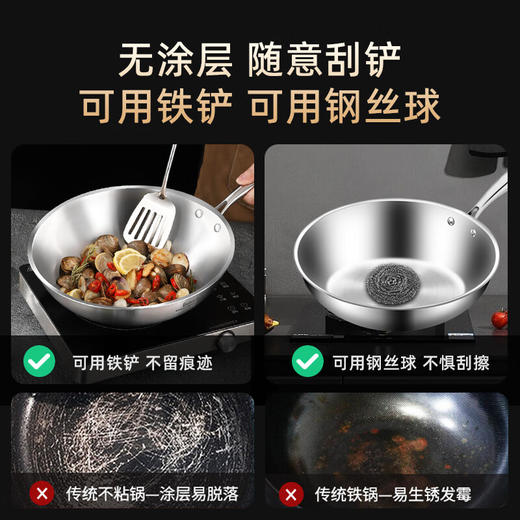 无涂层 随意刮铲
可用铁铲 可用钢丝球

可用铁铲 不留痕迹

可用钢丝球 不惧刮擦

传统不粘锅—涂层易脱落

传统铁锅—易生锈发霉