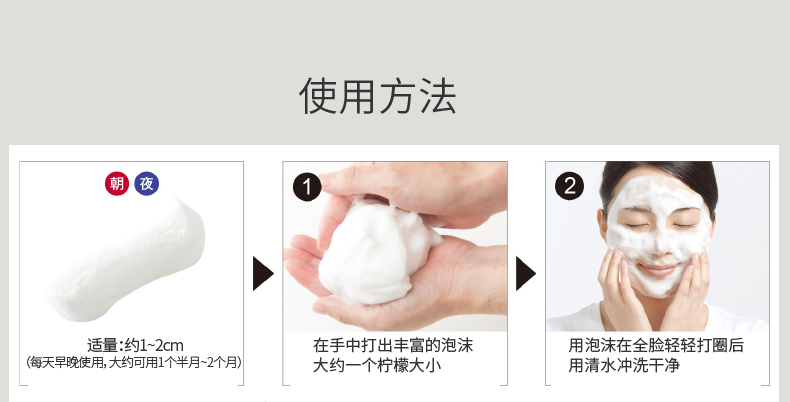 使用方法

朝 夜

适量:约1~2cm
(每天早晚使用,大约可用1个半月~2个月)

1
在手中打出丰富的泡沫
大约一个柠檬大小

2
用泡沫在全脸轻轻打圈后
用清水冲洗干净