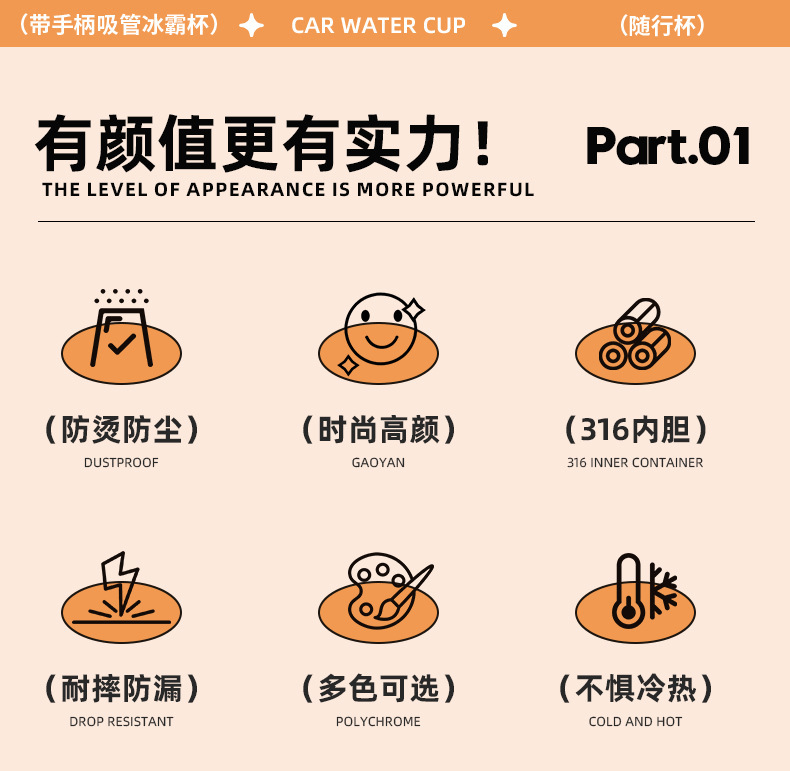 （带手柄吸管冰霸杯） CAR WATER CUP （随行杯）

有颜值更有实力！ Part.01

THE LEVEL OF APPEARANCE IS MORE POWERFUL

（防烫防尘）
DUSTPROOF

（时尚高颜）
GAOYAN

（316内胆）
316 INNER CONTAINER

（耐摔防漏）
DROP RESISTANT

（多色可选）
POLYCHROME

（不惧冷热）
COLD AND HOT