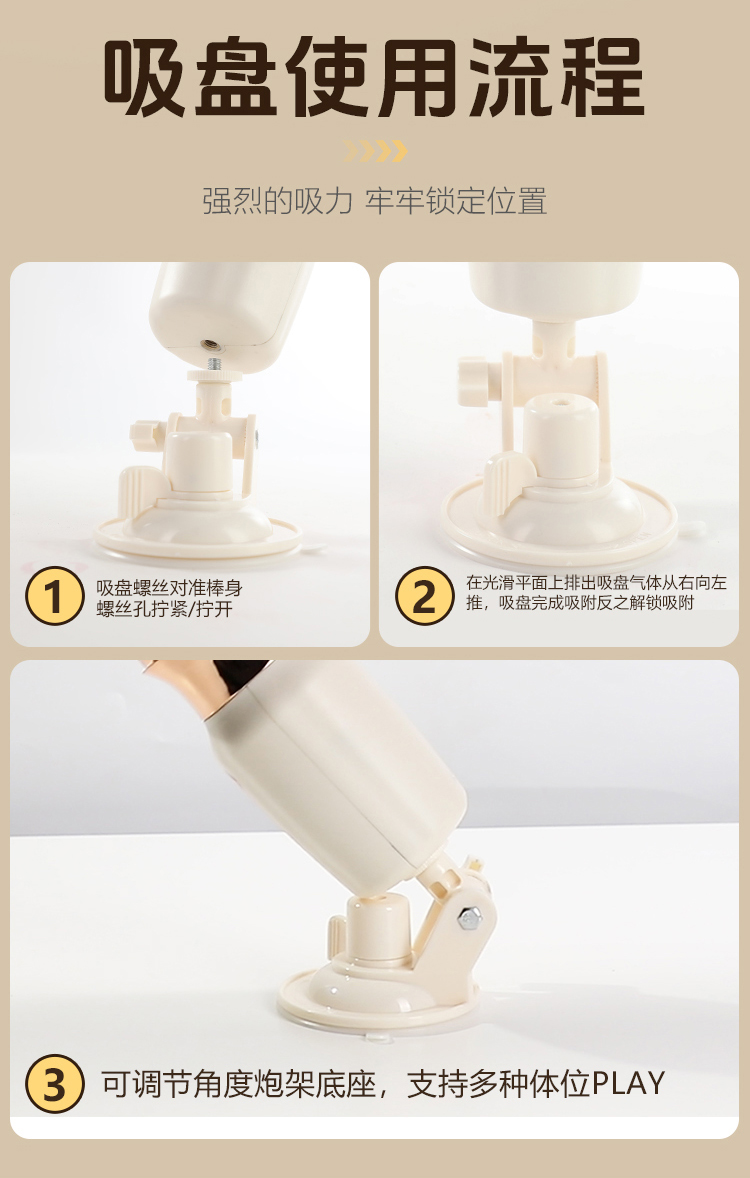 吸盘使用流程

强烈的吸力 牢牢锁定位置

1
吸盘螺丝对准棒身螺丝孔拧紧/拧开

2
在光滑平面上排出吸盘气体从右向左推，吸盘完成吸附反之解锁吸附

3
可调节角度炮架底座，支持多种体位PLAY