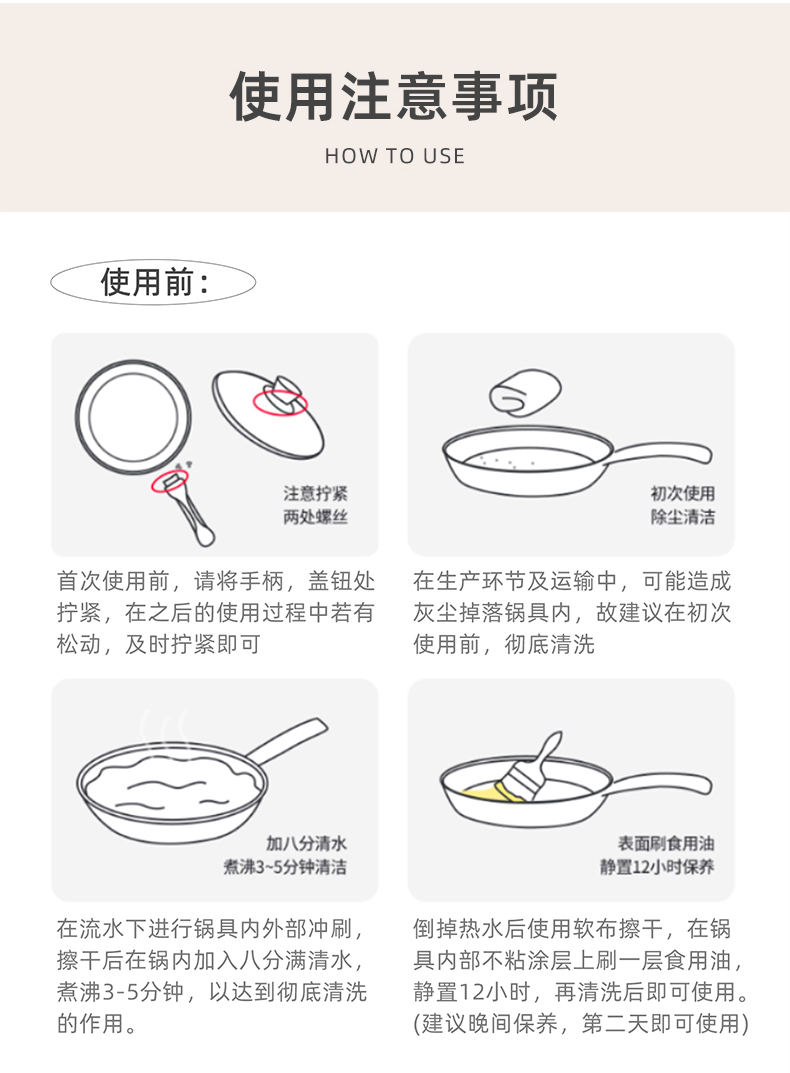 使用注意事项

HOW TO USE

使用前：

注意拧紧
两处螺丝

首次使用前，请将手柄，盖钮处拧紧，在之后的使用过程中若有松动，及时拧紧即可

初次使用
除尘清洁

在生产环节及运输中，可能造成灰尘掉落锅具内，故建议在初次使用前，彻底清洗

加八分清水
煮沸3~5分钟清洁

在流水下进行锅具内外部冲刷，擦干后在锅内加入八分满清水，煮沸3-5分钟，以达到彻底清洗的作用。

表面刷食用油
静置12小时保养

倒掉热水后使用软布擦干，在锅具内部不粘涂层上刷一层食用油，静置12小时，再清洗后即可使用。(建议晚间保养，第二天即可使用)